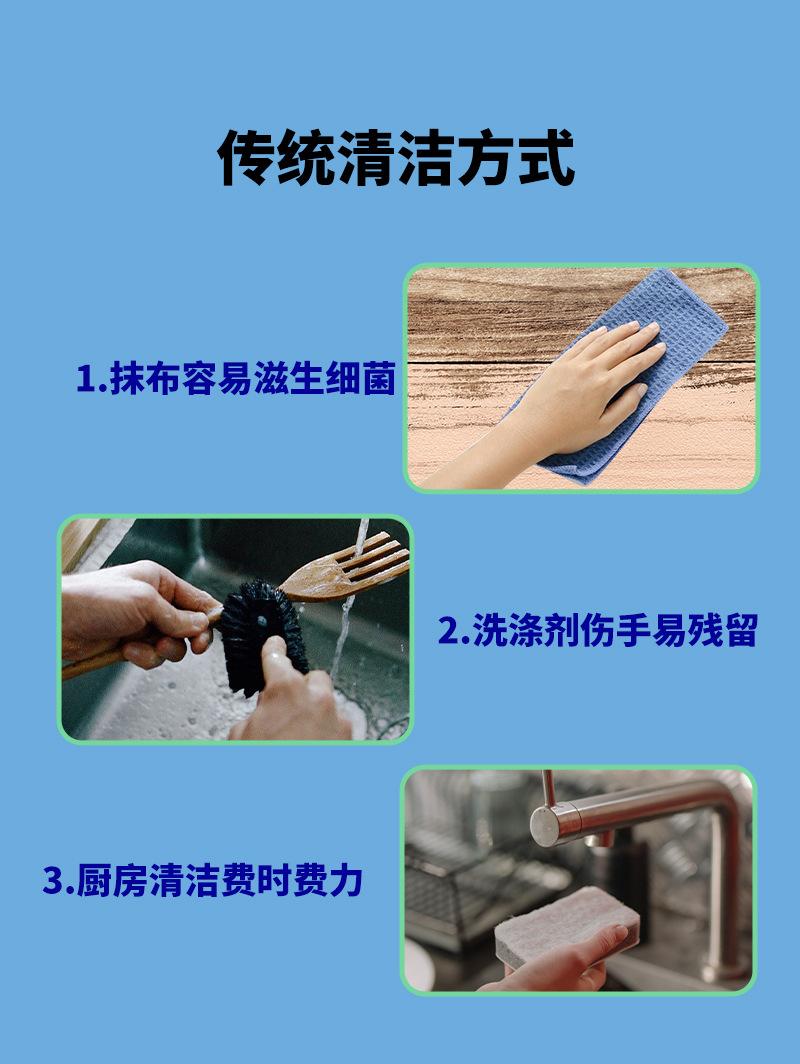 传统清洁方式

1.抹布容易滋生细菌

2.洗涤剂伤手易残留

3.厨房清洁费时费力