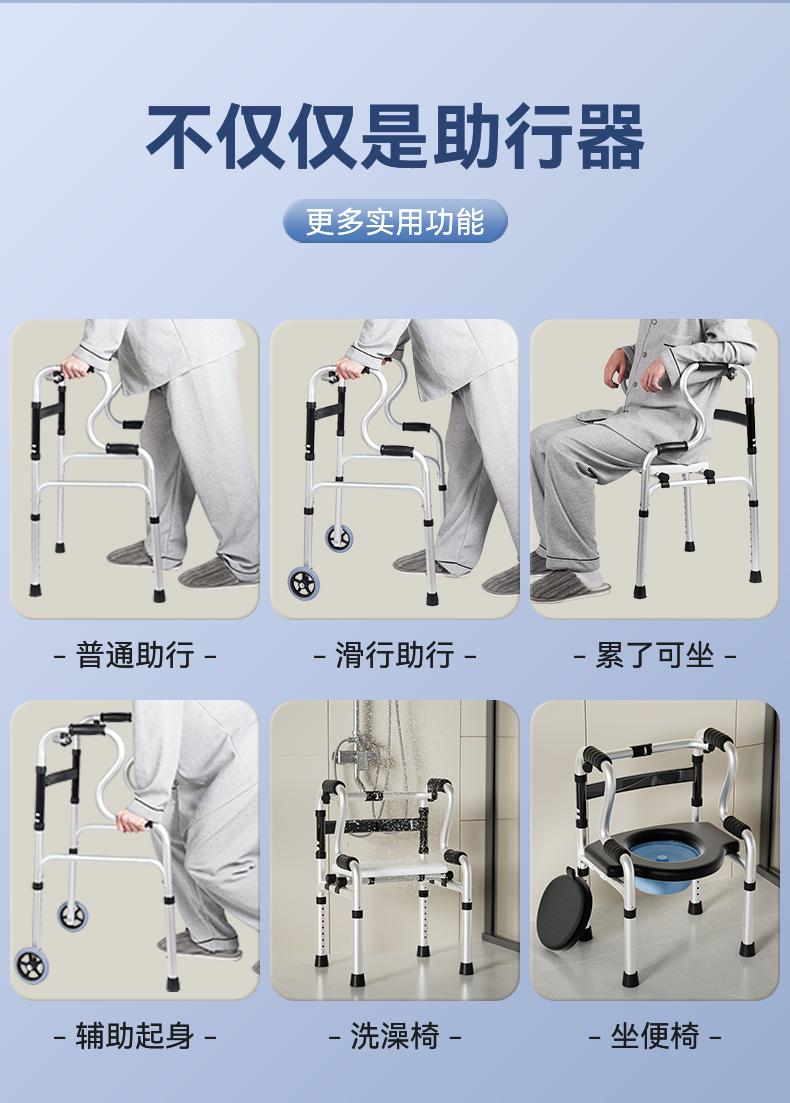 不仅仅是助行器

更多实用功能

- 普通助行 -

- 滑行助行 -

- 累了可坐 -

- 辅助起身 -

- 洗澡椅 -

- 坐便椅 -