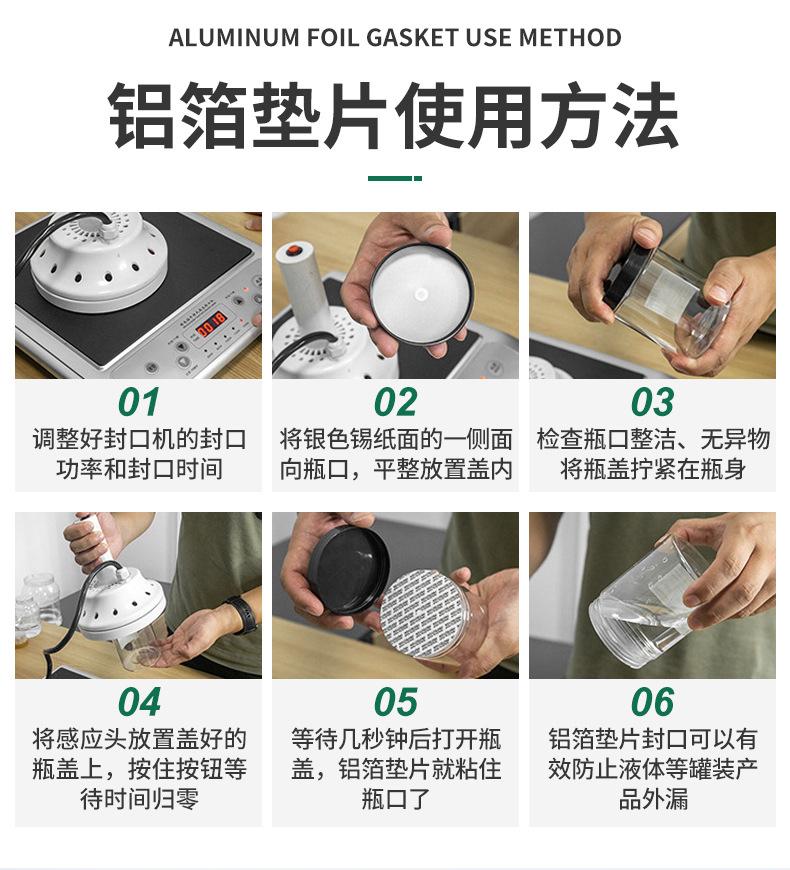 ALUMINUM FOIL GASKET USE METHOD

铝箔垫片使用方法

0018

01
调整好封口机的封口功率和封口时间

02
将银色锡纸面的一侧面向瓶口，平整放置盖内

03
检查瓶口整洁、无异物将瓶盖拧紧在瓶身

04
将感应头放置盖好的瓶盖上，按住按钮等待时间归零

05
等待几秒钟后打开瓶盖，铝箔垫片就粘住瓶口了

06
铝箔垫片封口可以有效防止液体等罐装产品外漏