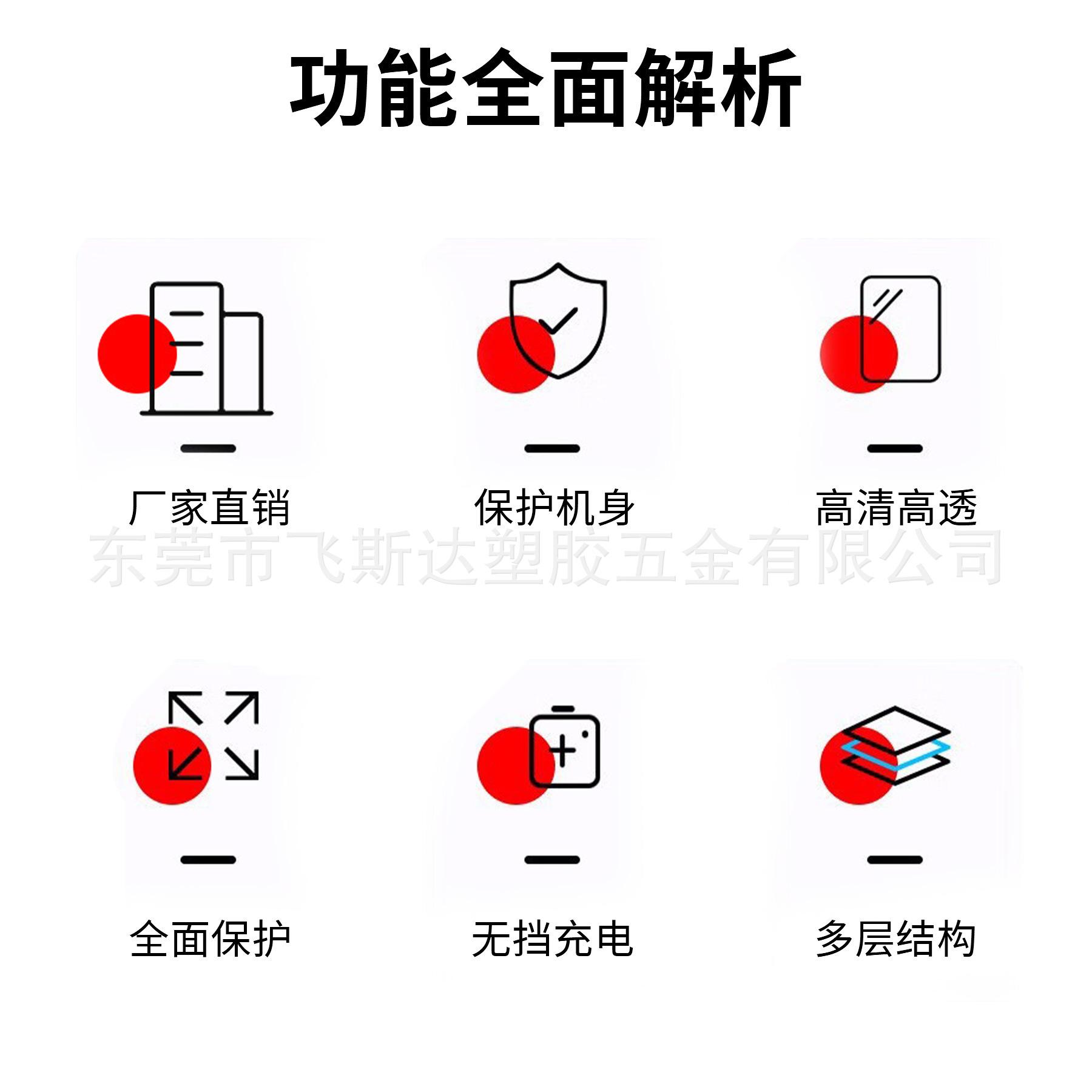 功能全面解析

厂家直销

保护机身

高清高透

东莞市飞斯达塑胶五金有限公司

全面保护

无挡充电

多层结构