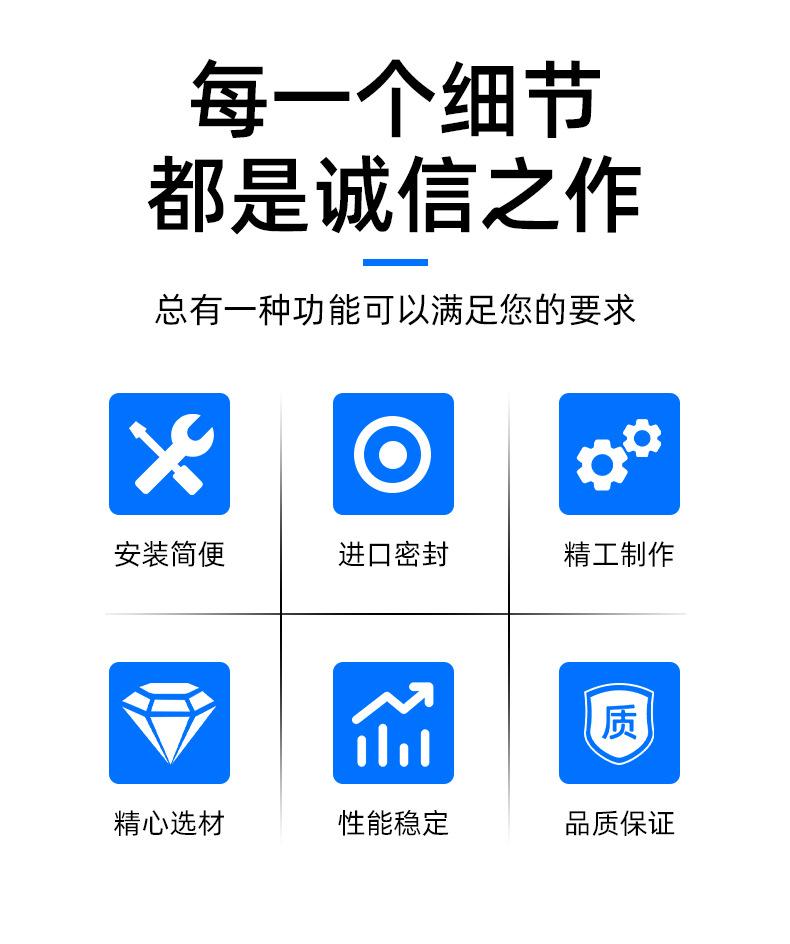 每一个细节
都是诚信之作

总有一种功能可以满足您的要求

安装简便

进口密封

精工制作

精心选材

性能稳定

质

品质保证