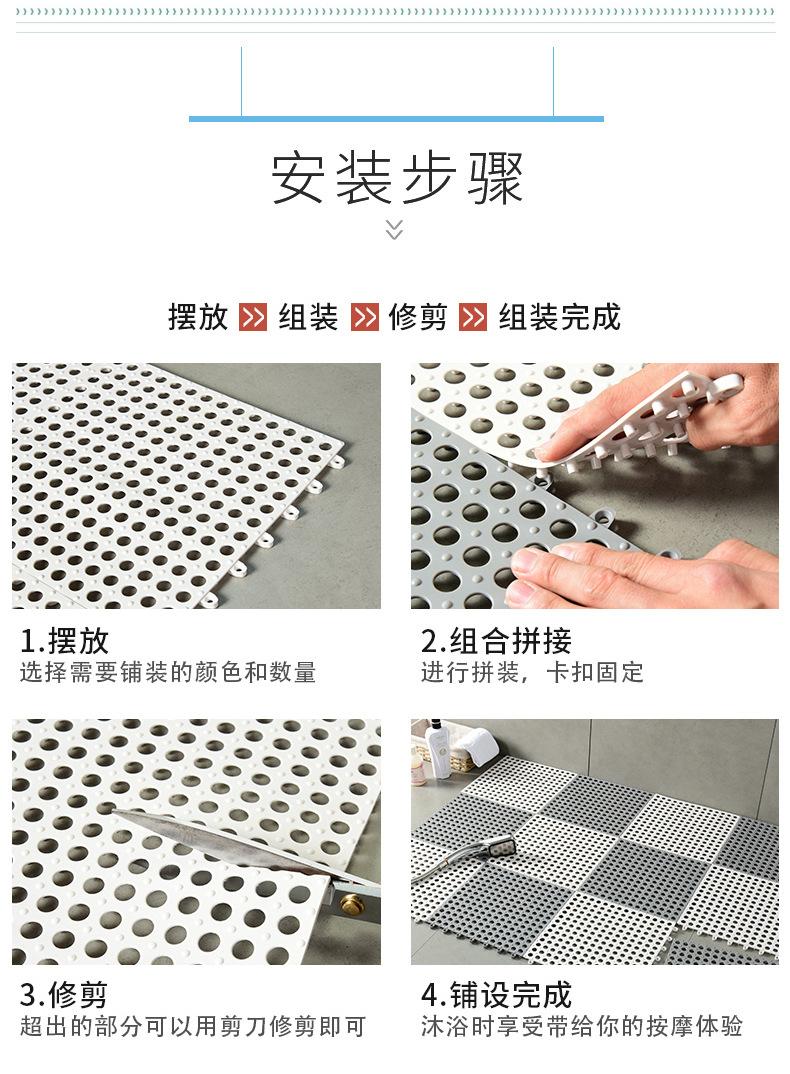 安装步骤

摆放 组装 修剪 组装完成

1.摆放
选择需要铺装的颜色和数量

2.组合拼接
进行拼装，卡扣固定

3.修剪
超出的部分可以用剪刀修剪即可

4.铺设完成
沐浴时享受带给你的按摩体验