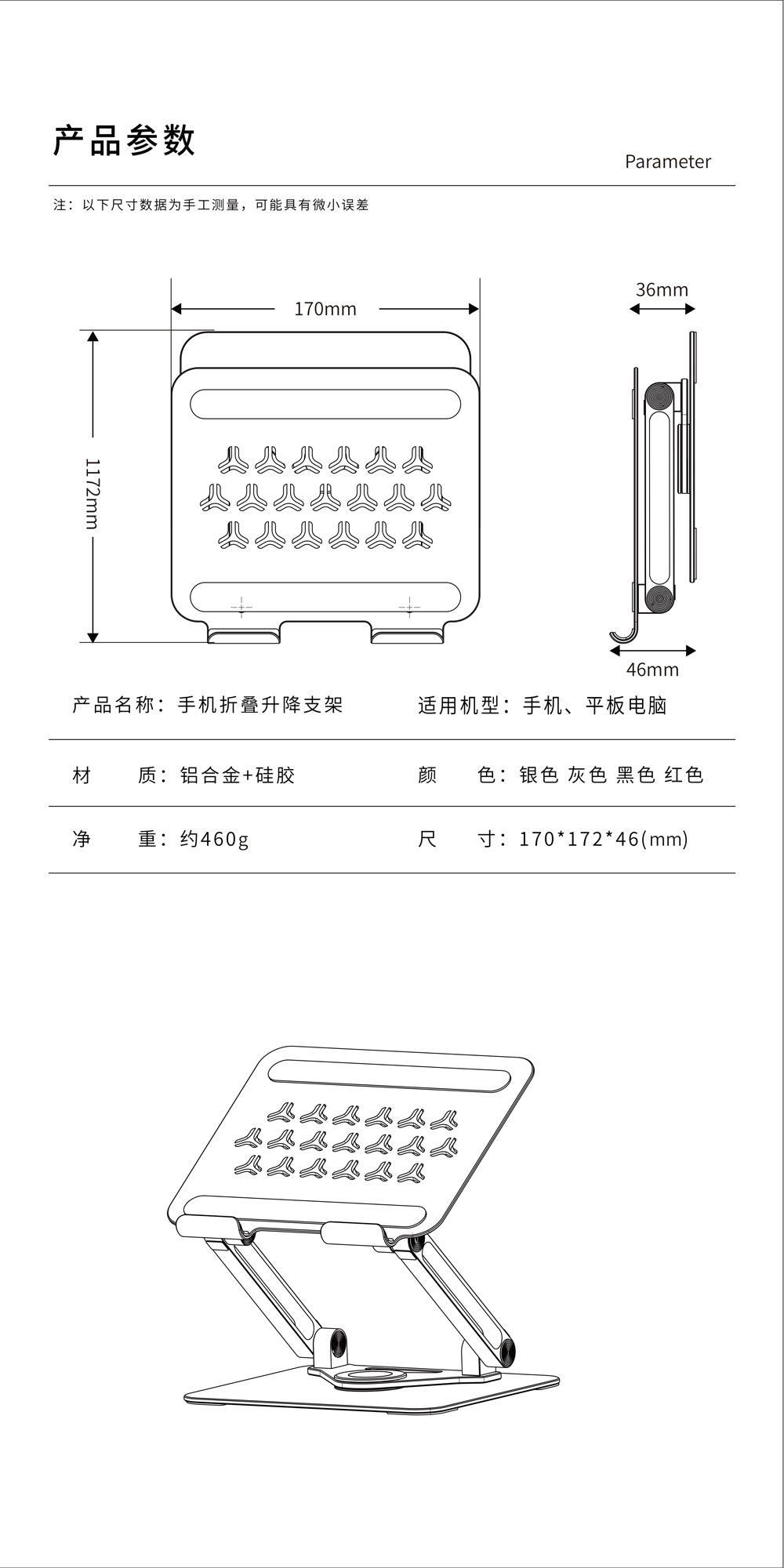 产品参数

Parameter

注：以下尺寸数据为手工测量，可能具有微小误差

170mm

1172mm

36mm

46mm

产品名称：手机折叠升降支架 适用机型：手机、平板电脑

材 质：铝合金+硅胶 颜 色：银色 灰色 黑色 红色

净 重：约460g 尺 寸：170*172*46(mm)