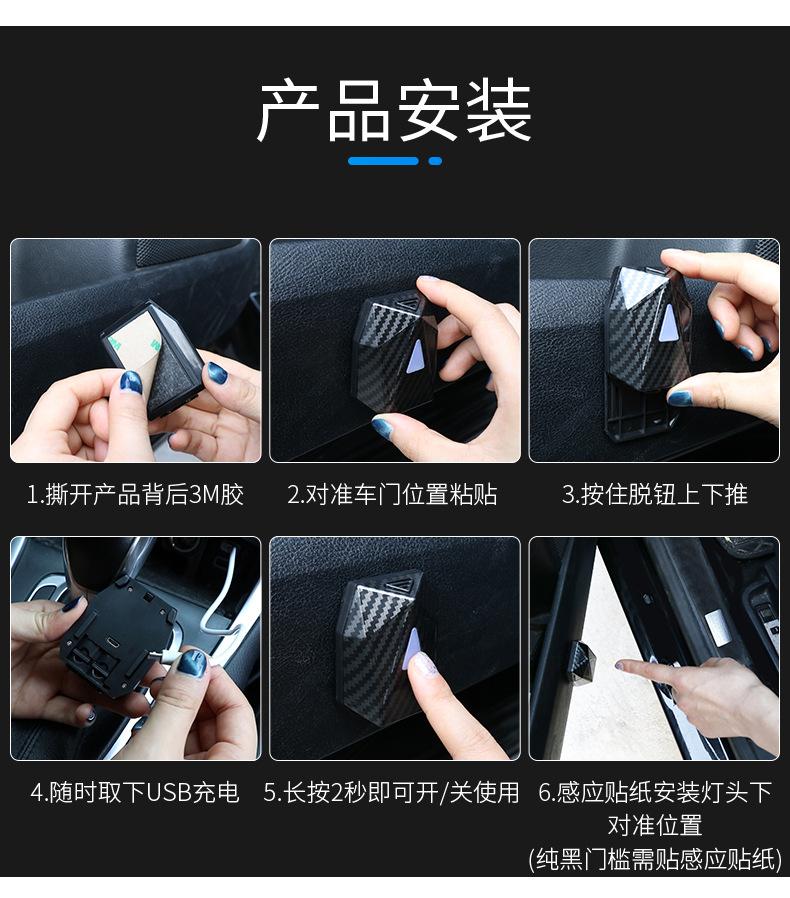 产品安装

1.撕开产品背后3M胶

2.对准车门位置粘贴

3.按住脱钮上下推

4.随时取下USB充电

5.长按2秒即可开/关使用

6.感应贴纸安装灯头下对准位置
(纯黑门槛需贴感应贴纸)