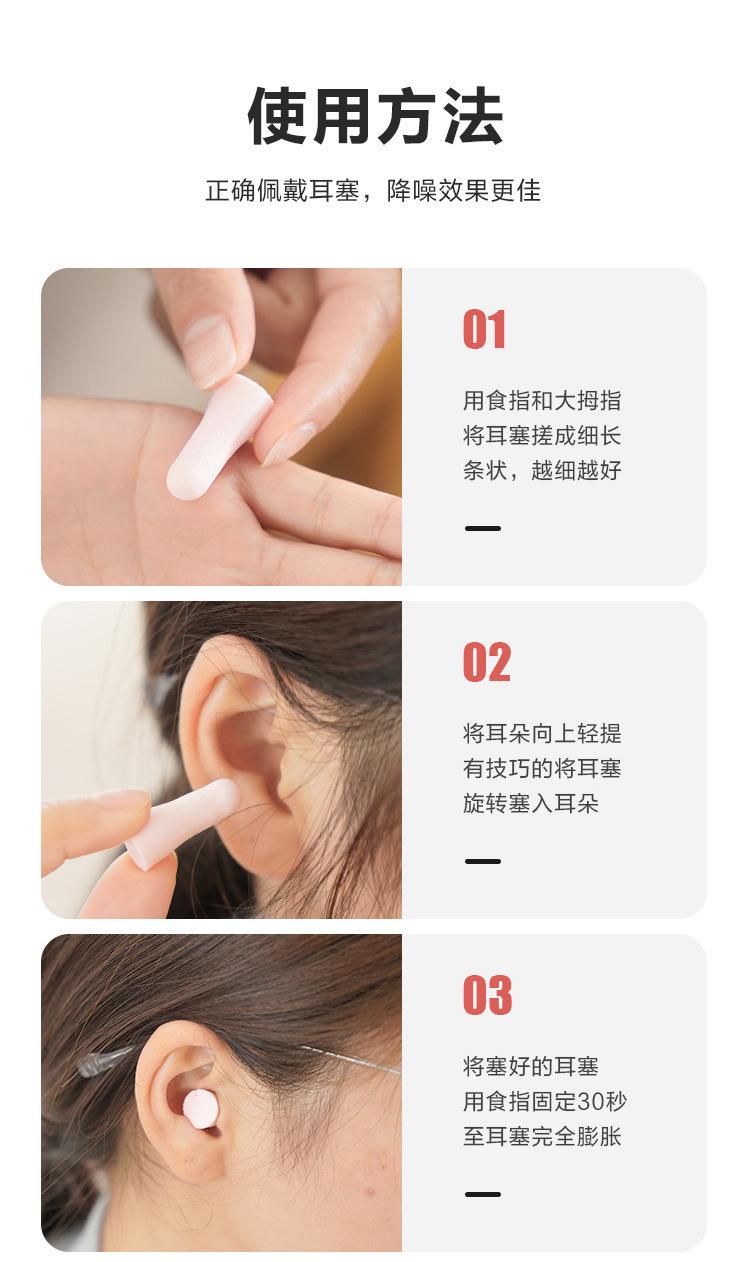 使用方法

正确佩戴耳塞，降噪效果更佳

01

用食指和大拇指将耳塞搓成细长条状，越细越好

02

将耳朵向上轻提有技巧的将耳塞旋转塞入耳朵

03

将塞好的耳塞用食指固定30秒至耳塞完全膨胀