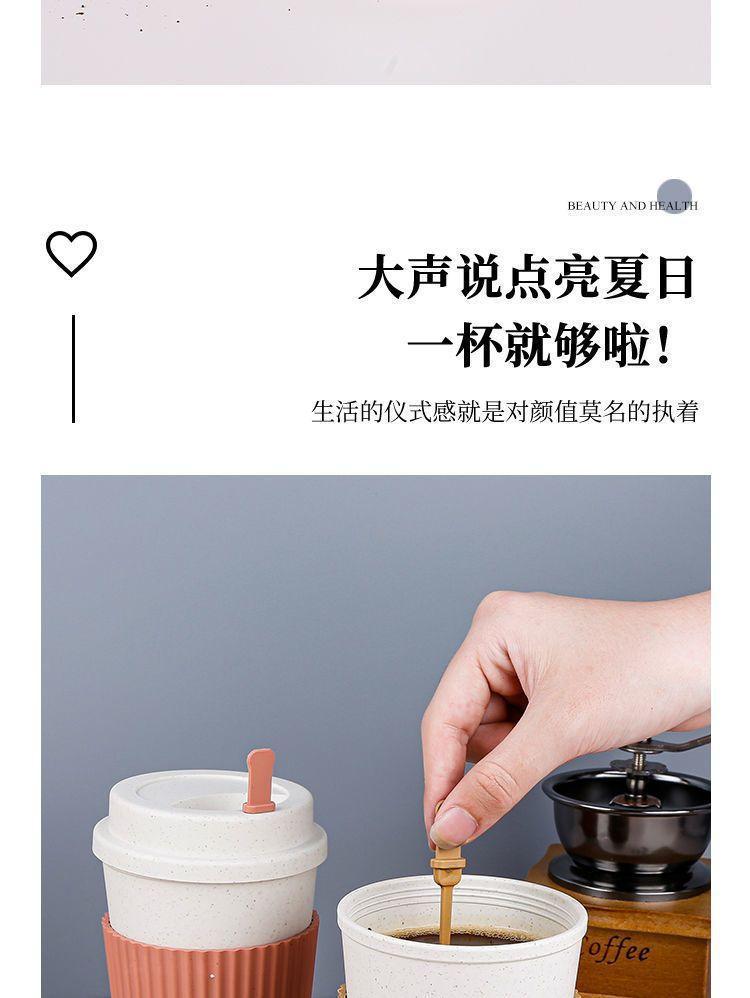 BEAUTY AND HEALTH

大声说点亮夏日
一杯就够啦!

生活的仪式感就是对颜值莫名的执着

offee