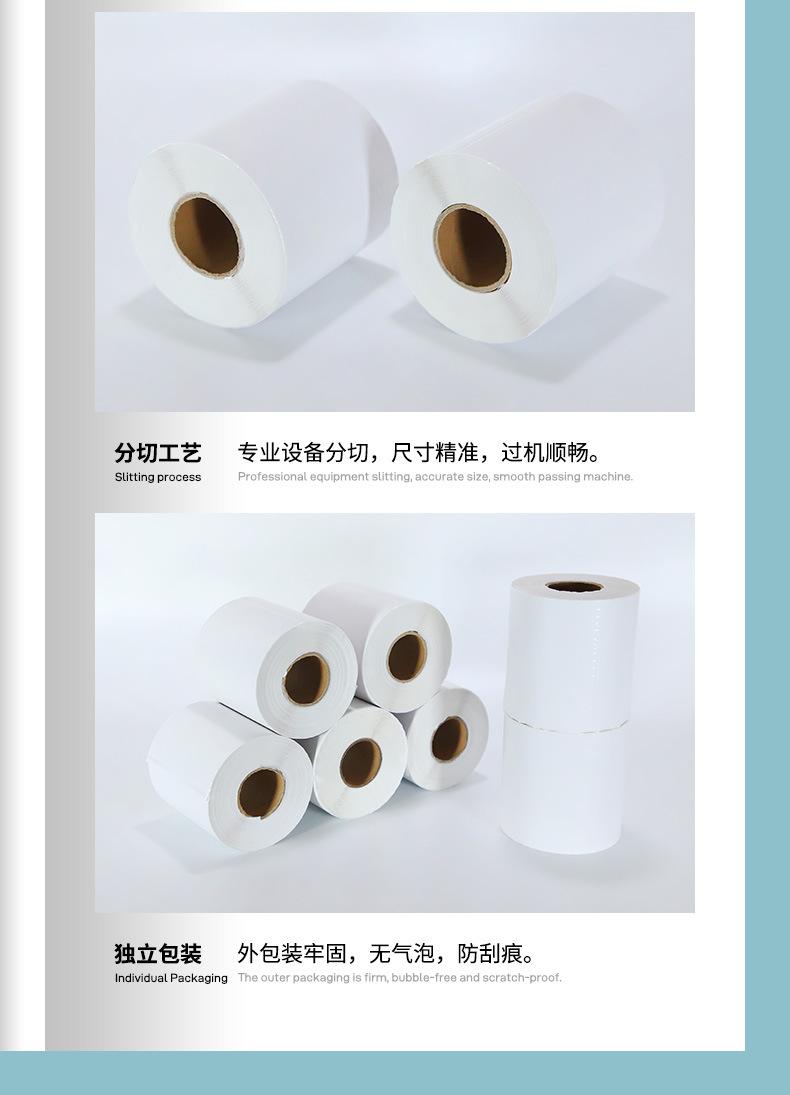 分切工艺
Slitting process

专业设备分切，尺寸精准，过机顺畅。
Professional equipment slitting, accurate size, smooth passing machine.

独立包装
Individual Packaging

外包装牢固，无气泡，防刮痕。
The outer packaging is firm, bubble-free and scratch-proof.