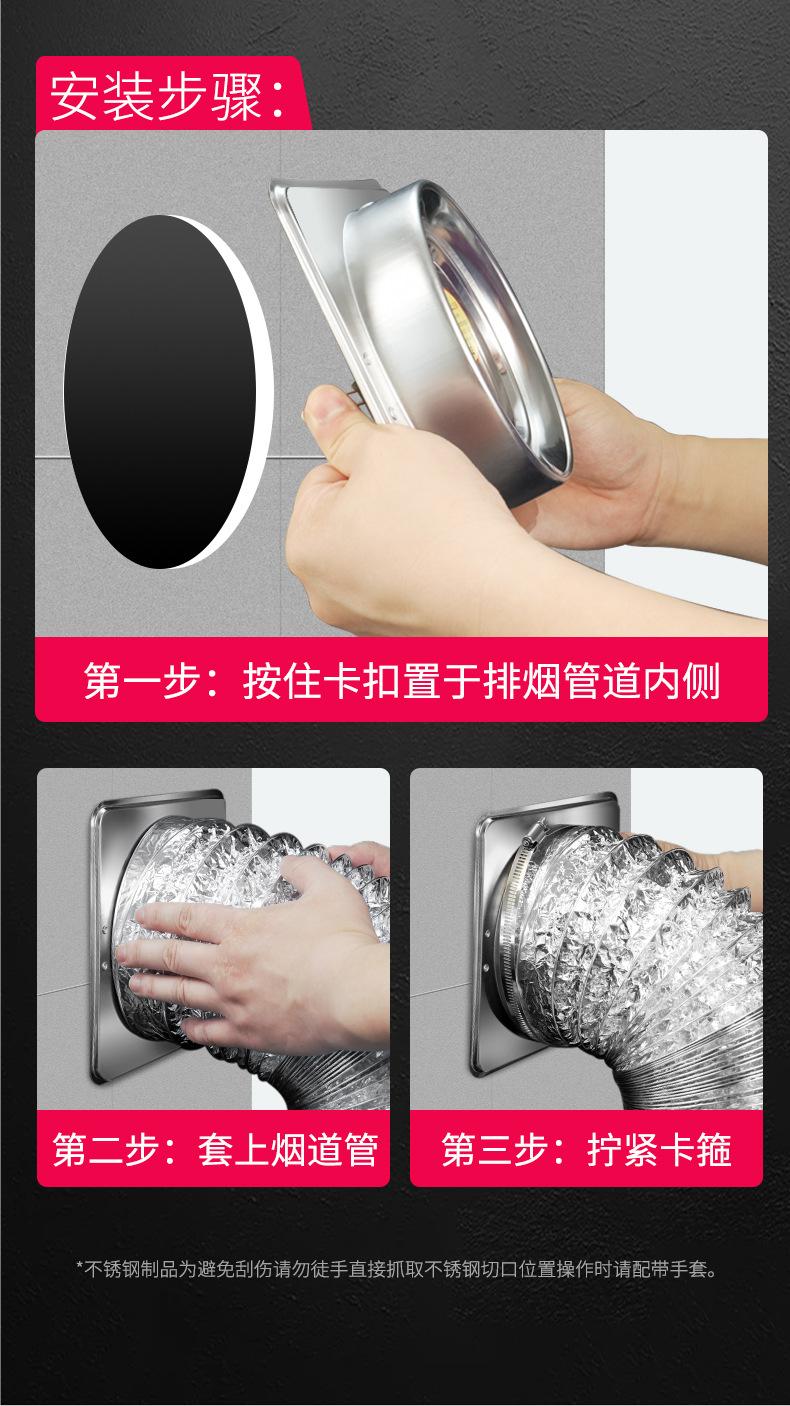 安装步骤：

第一步：按住卡扣置于排烟管道内侧

第二步：套上烟道管

第三步：拧紧卡箍

*不锈钢制品为避免刮伤请勿徒手直接抓取不锈钢切口位置操作时请配带手套。