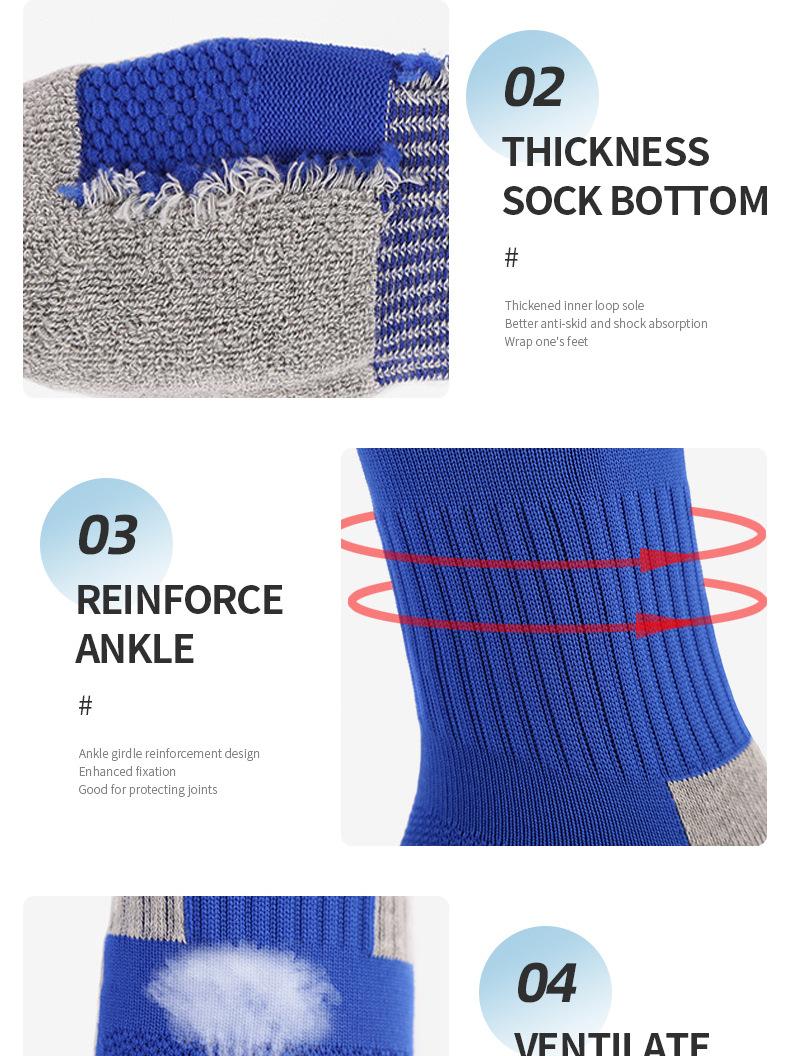 02

THICKNESS SOCK BOTTOM

#

Thickened inner loop sole
Better anti-skid and shock absorption
Wrap one's feet

03

REINFORCE ANKLE

#

Ankle girdle reinforcement design
Enhanced fixation
Good for protecting joints

04

VENTILATE