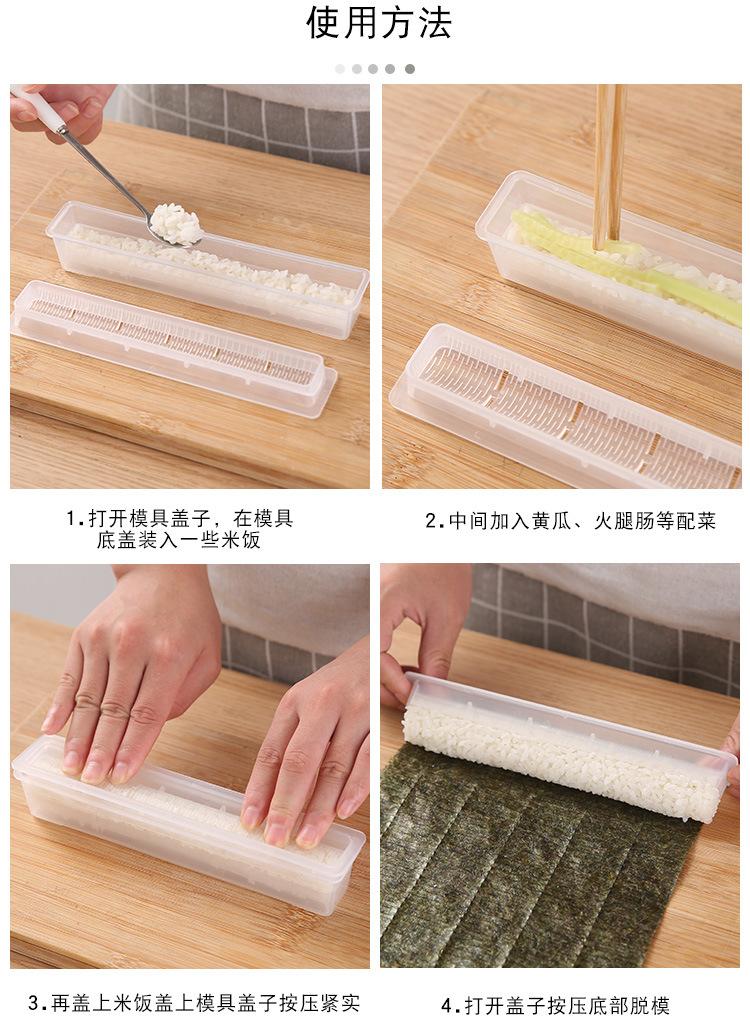 使用方法

1.打开模具盖子，在模具底盖装入一些米饭

2.中间加入黄瓜、火腿肠等配菜

3.再盖上米饭盖上模具盖子按压紧实

4.打开盖子按压底部脱模