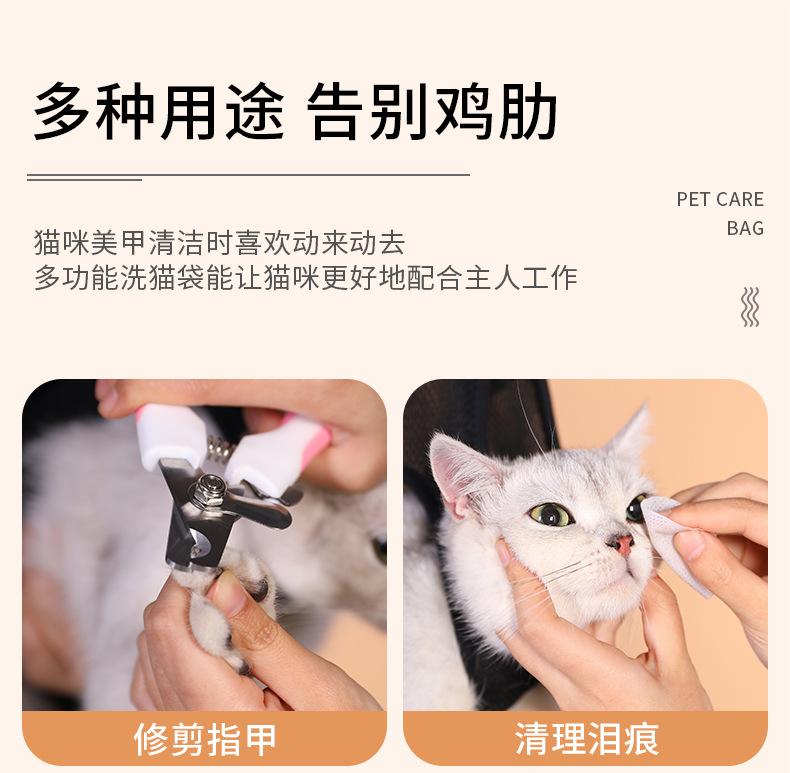 多种用途 告别鸡肋

PET CARE
BAG

猫咪美甲清洁时喜欢动来动去
多功能洗猫袋能让猫咪更好地配合主人工作

修剪指甲

清理泪痕