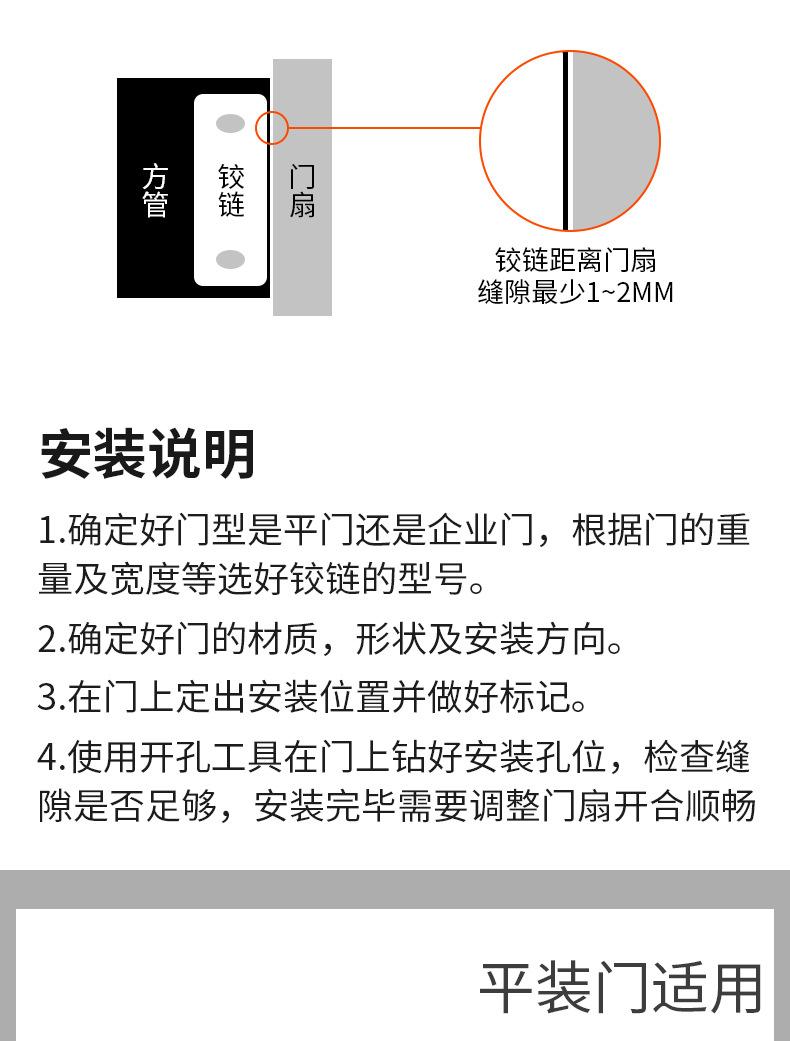 方管
铰链
门扇

铰链距离门扇
缝隙最少1~2MM

安装说明

1.确定好门型是平门还是企业门，根据门的重量及宽度等选好铰链的型号。

2.确定好门的材质，形状及安装方向。

3.在门上定出安装位置并做好标记。

4.使用开孔工具在门上钻好安装孔位，检查缝隙是否足够，安装完毕需要调整门扇开合顺畅

平装门适用