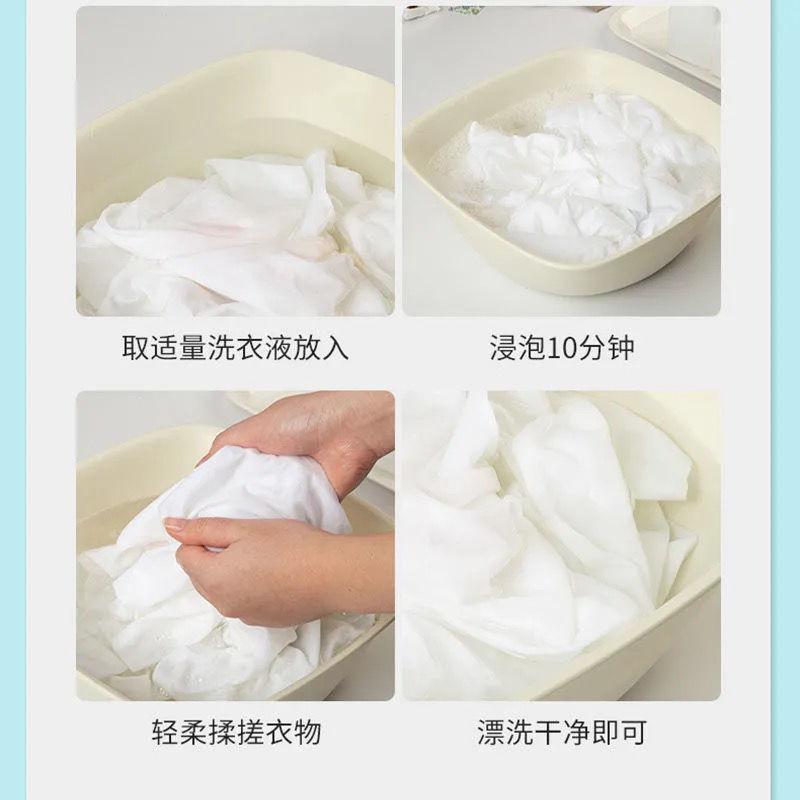 取适量洗衣液放入

浸泡10分钟

轻柔揉搓衣物

漂洗干净即可