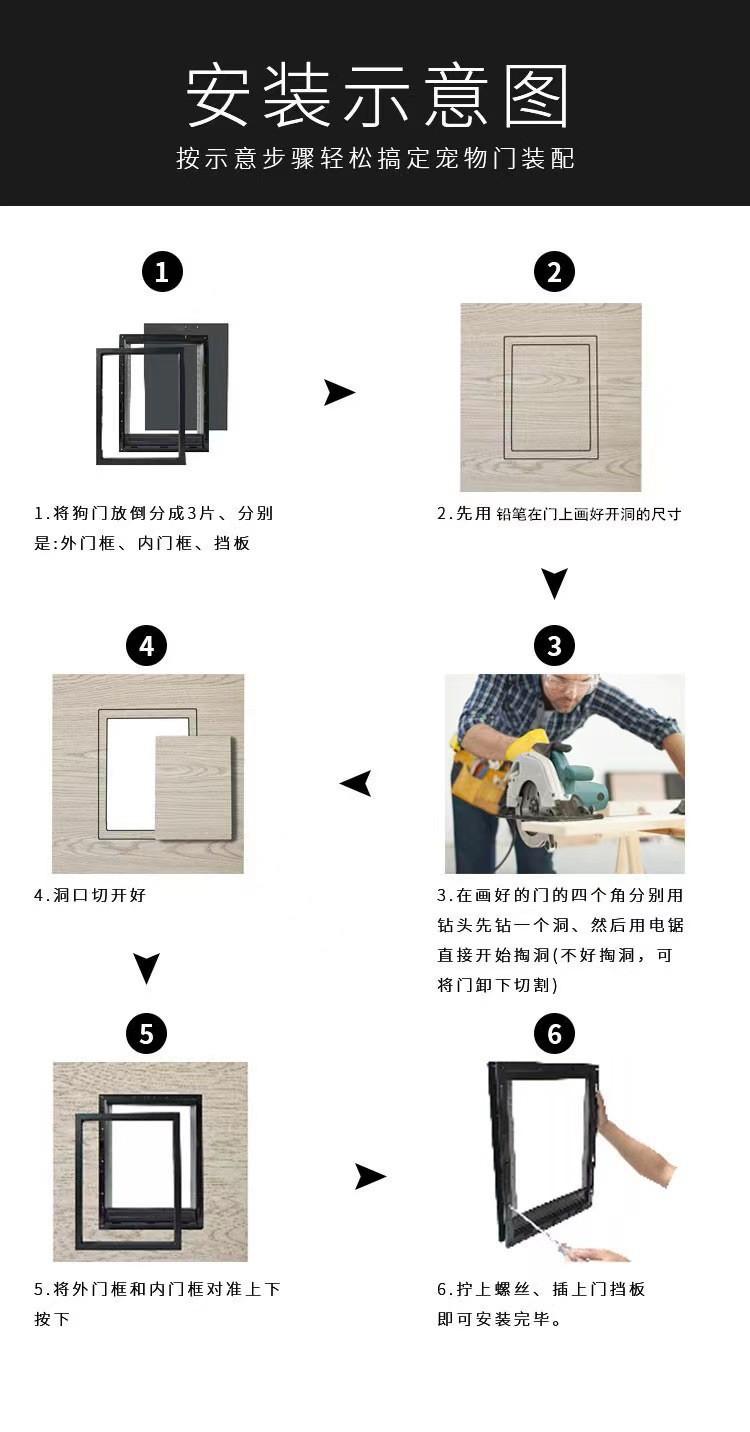 安装示意图
按示意步骤轻松搞定宠物门装配

1

1.将狗门放倒分成3片、分别是:外门框、内门框、挡板

2

2.先用 铅笔在门上画好开洞的尺寸

3

3.在画好的门的四个角分别用钻头先钻一个洞、然后用电锯直接开始掏洞(不好掏洞，可将门卸下切割)

4

4.洞口切开好

5

5.将外门框和内门框对准上下按下

6

6.拧上螺丝、插上门挡板即可安装完毕。