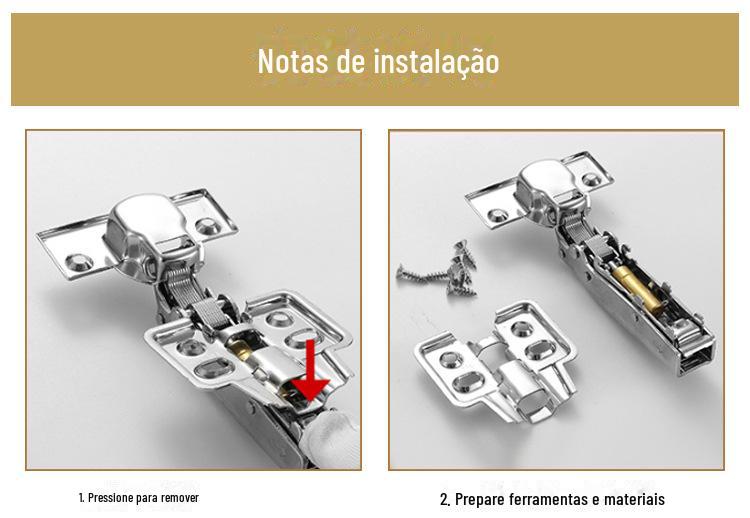 Notas de instalação

1. Pressione para remover

2. Prepare ferramentas e materiais