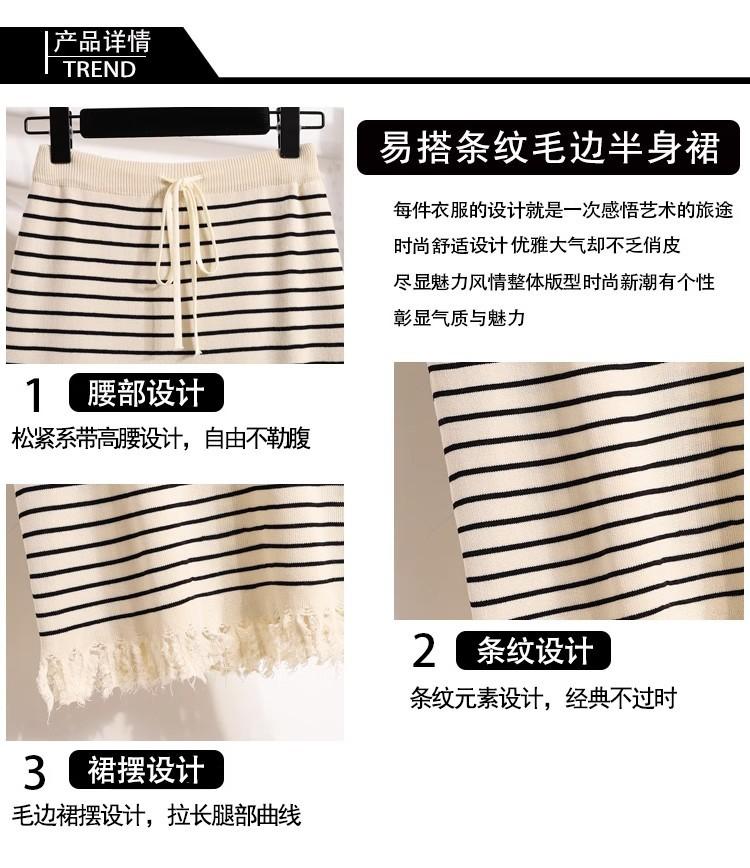 产品详情
TREND

易搭条纹毛边半身裙

每件衣服的设计就是一次感悟艺术的旅途
时尚舒适设计 优雅大气却不乏俏皮
尽显魅力风情整体版型时尚新潮有个性
彰显气质与魅力

1 腰部设计
松紧系带高腰设计，自由不勒腹

2 条纹设计
条纹元素设计，经典不过时

3 裙摆设计
毛边裙摆设计，拉长腿部曲线