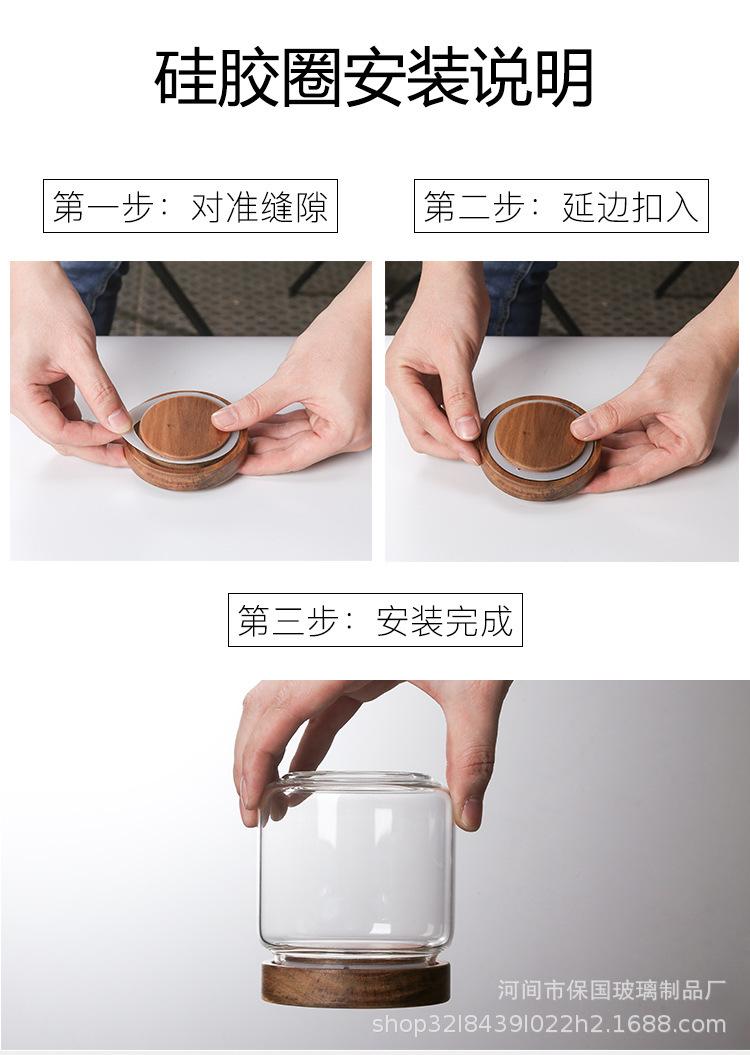 硅胶圈安装说明

第一步：对准缝隙

第二步：延边扣入

第三步：安装完成

河间市保国玻璃制品厂
shop32l8439l022h2.1688.com