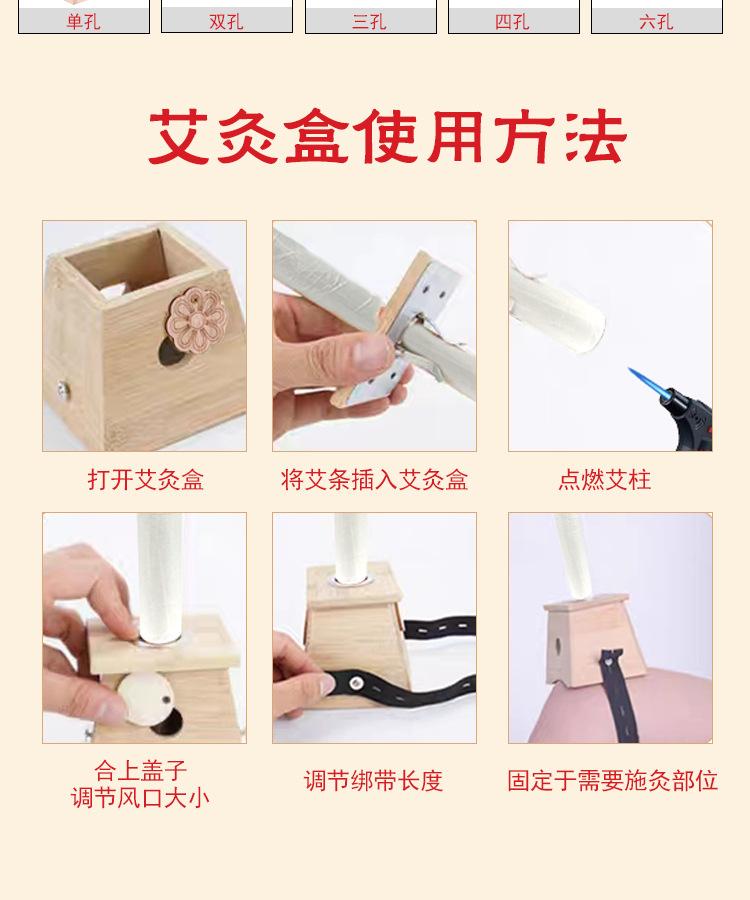 单孔 双孔 三孔 四孔 六孔

艾灸盒使用方法

打开艾灸盒

将艾条插入艾灸盒

点燃艾柱

合上盖子
调节风口大小

调节绑带长度

固定于需要施灸部位