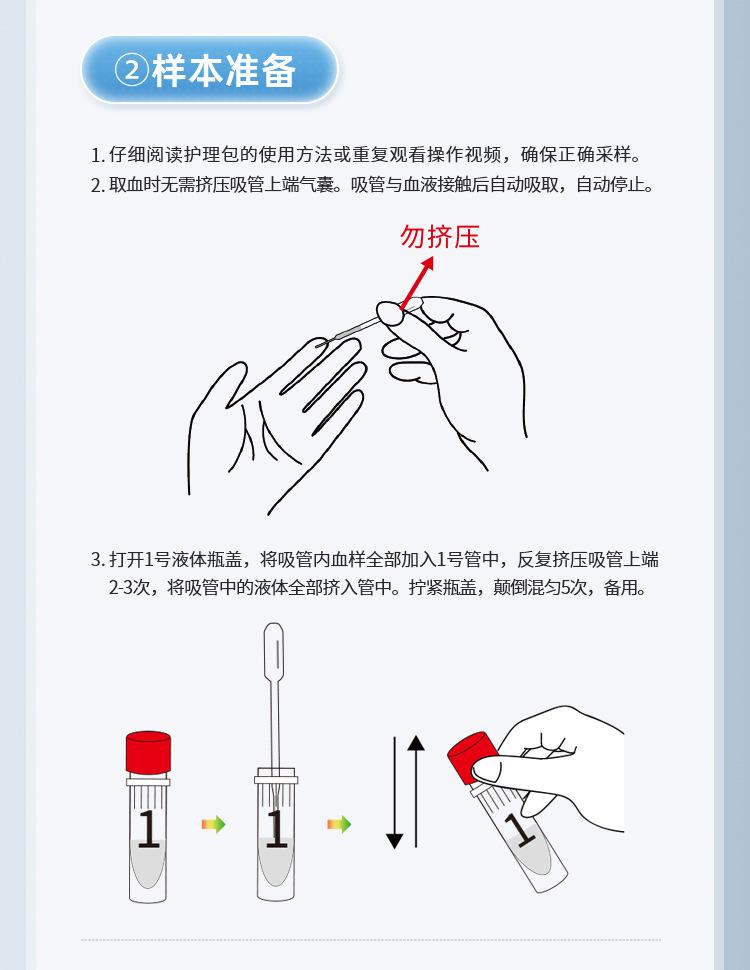 ②样本准备

1. 仔细阅读护理包的使用方法或重复观看操作视频，确保正确采样。
2. 取血时无需挤压吸管上端气囊。吸管与血液接触后自动吸取，自动停止。

勿挤压

3. 打开1号液体瓶盖，将吸管内血样全部加入1号管中，反复挤压吸管上端2-3次，将吸管中的液体全部挤入管中。拧紧瓶盖，颠倒混匀5次，备用。

1

1

1