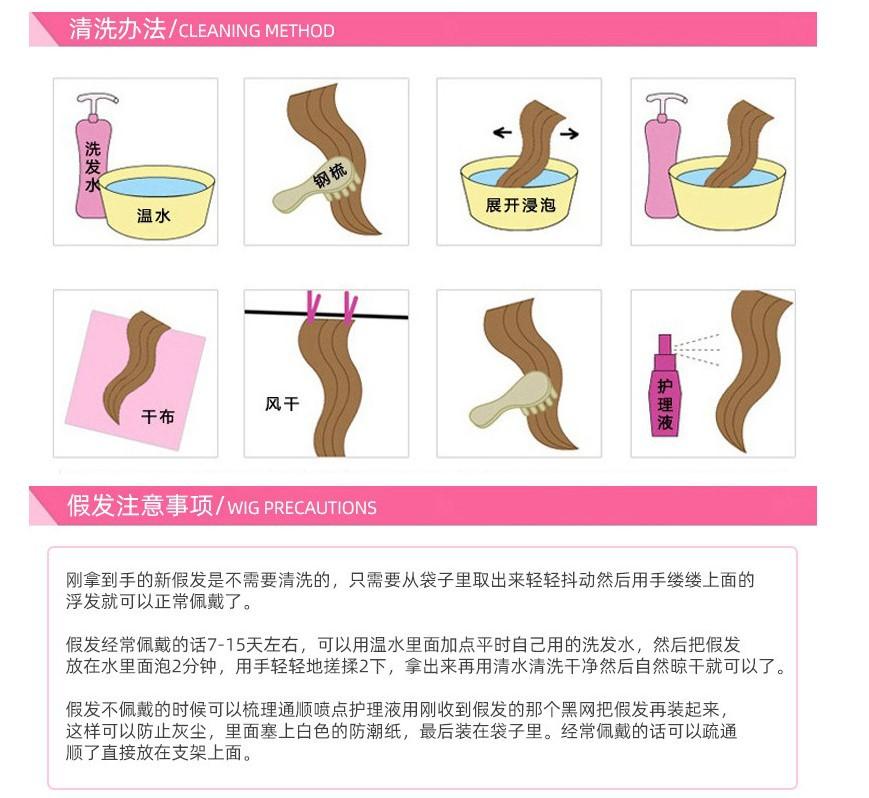 清洗办法/CLEANING METHOD

洗发水

温水

钢梳

展开浸泡

干布

风干

护理液

假发注意事项/WIG PRECAUTIONS

刚拿到手的新假发是不需要清洗的，只需要从袋子里取出来轻轻抖动然后用手缕缕上面的浮发就可以正常佩戴了。

假发经常佩戴的话7-15天左右，可以用温水里面加点平时自己用的洗发水，然后把假发放在水里面泡2分钟，用手轻轻地搓揉2下，拿出来再用清水清洗干净然后自然晾干就可以了。

假发不佩戴的时候可以梳理通顺喷点护理液用刚收到假发的那个黑网把假发再装起来，这样可以防止灰尘，里面塞上白色的防潮纸，最后装在袋子里。经常佩戴的话可以疏通顺了直接放在支架上面。