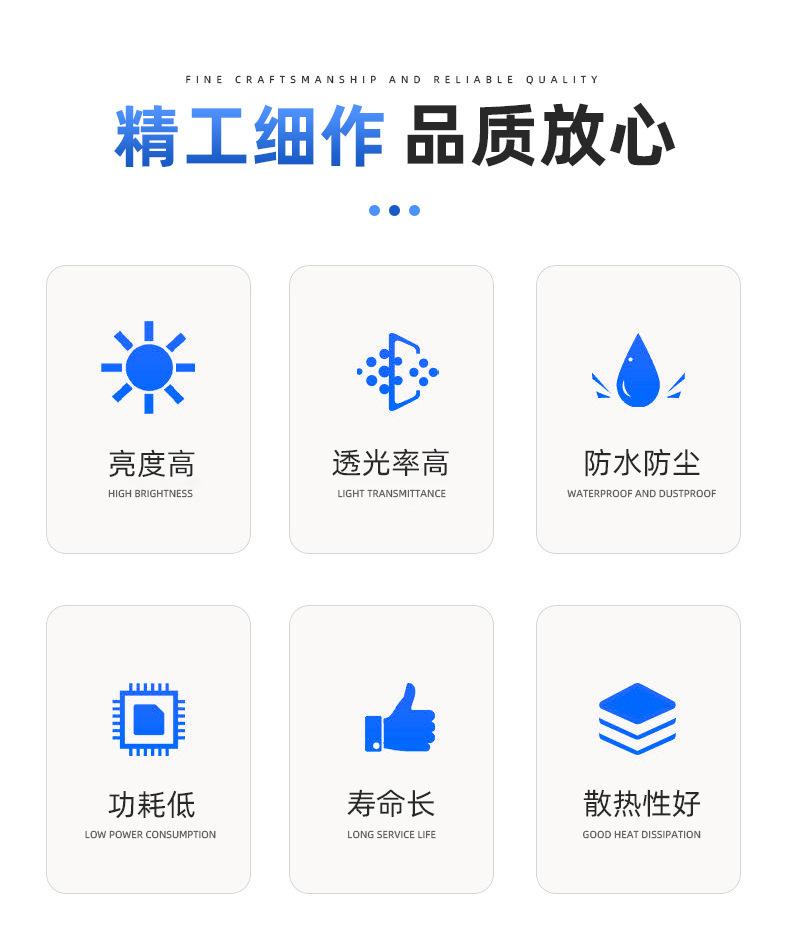 FINE CRAFTSMANSHIP AND RELIABLE QUALITY

精工细作 品质放心

亮度高
HIGH BRIGHTNESS

透光率高
LIGHT TRANSMITTANCE

防水防尘
WATERPROOF AND DUSTPROOF

功耗低
LOW POWER CONSUMPTION

寿命长
LONG SERVICE LIFE

散热性好
GOOD HEAT DISSIPATION