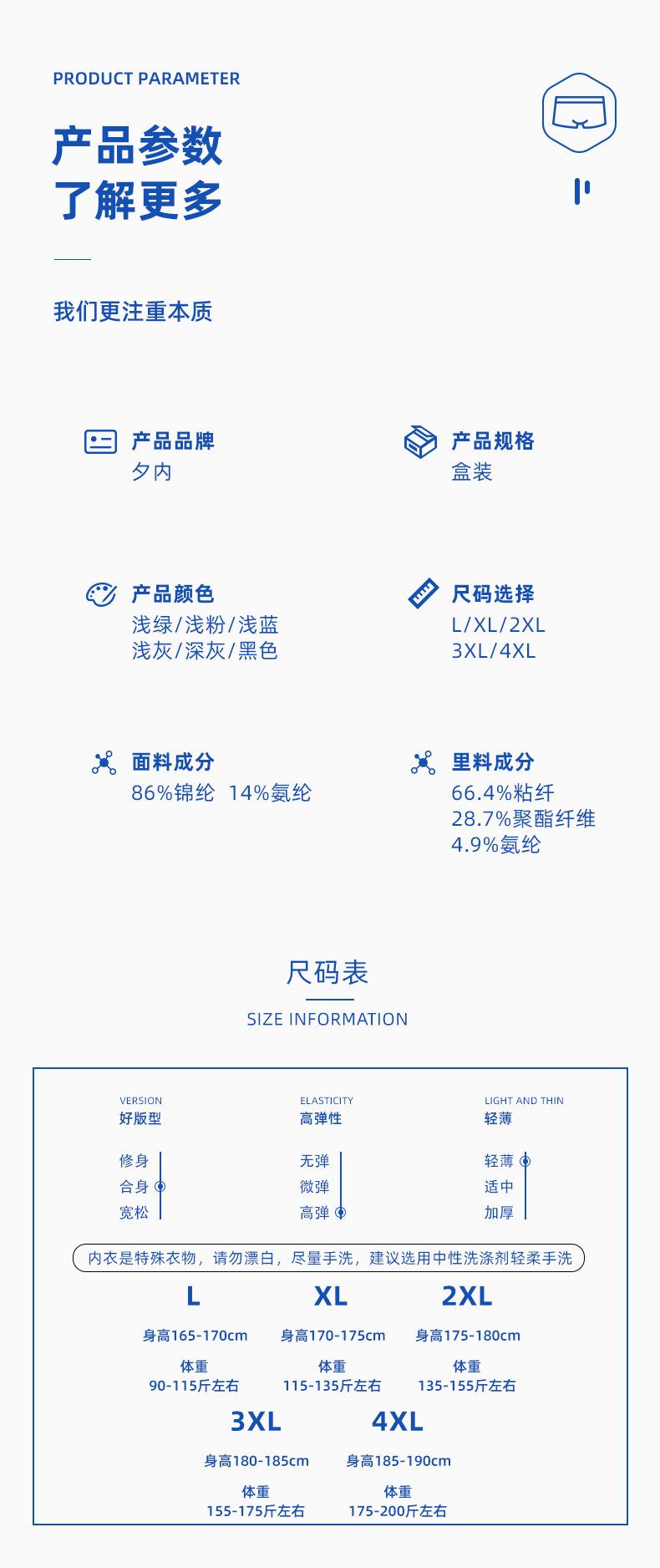 PRODUCT PARAMETER

产品参数
了解更多

我们更注重本质

产品品牌
夕内

产品规格
盒装

产品颜色
浅绿/浅粉/浅蓝
浅灰/深灰/黑色

尺码选择
L/XL/2XL
3XL/4XL

面料成分
86%锦纶 14%氨纶

里料成分
66.4%粘纤
28.7%聚酯纤维
4.9%氨纶

尺码表

SIZE INFORMATION

VERSION
好版型

修身
合身
宽松

ELASTICITY
高弹性

无弹
微弹
高弹

LIGHT AND THIN
轻薄

轻薄
适中
加厚

内衣是特殊衣物，请勿漂白，尽量手洗，建议选用中性洗涤剂轻柔手洗

L
身高165-170cm
体重
90-115斤左右

XL
身高170-175cm
体重
115-135斤左右

2XL
身高175-180cm
体重
135-155斤左右

3XL
身高180-185cm
体重
155-175斤左右

4XL
身高185-190cm
体重
175-200斤左右