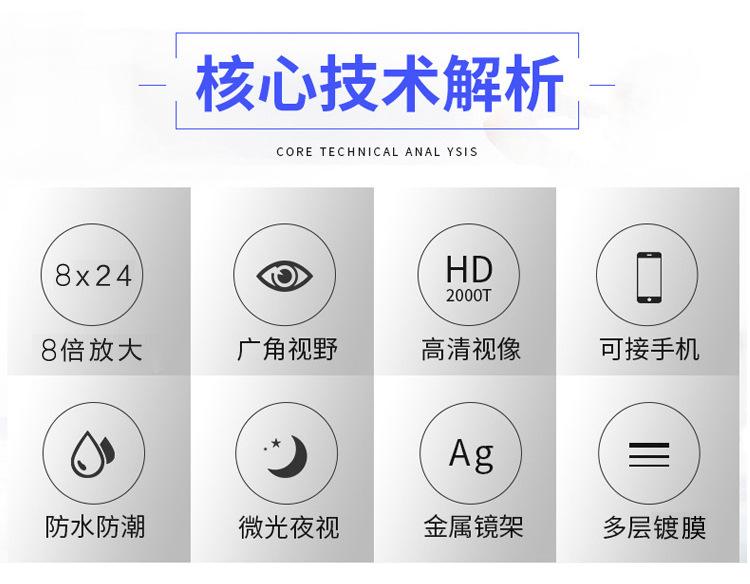 核心技术解析

CORE TECHNICAL ANAL YSIS

8x24

8倍放大

广角视野

HD
2000T

高清视像

可接手机

防水防潮

微光夜视

Ag

金属镜架

多层镀膜