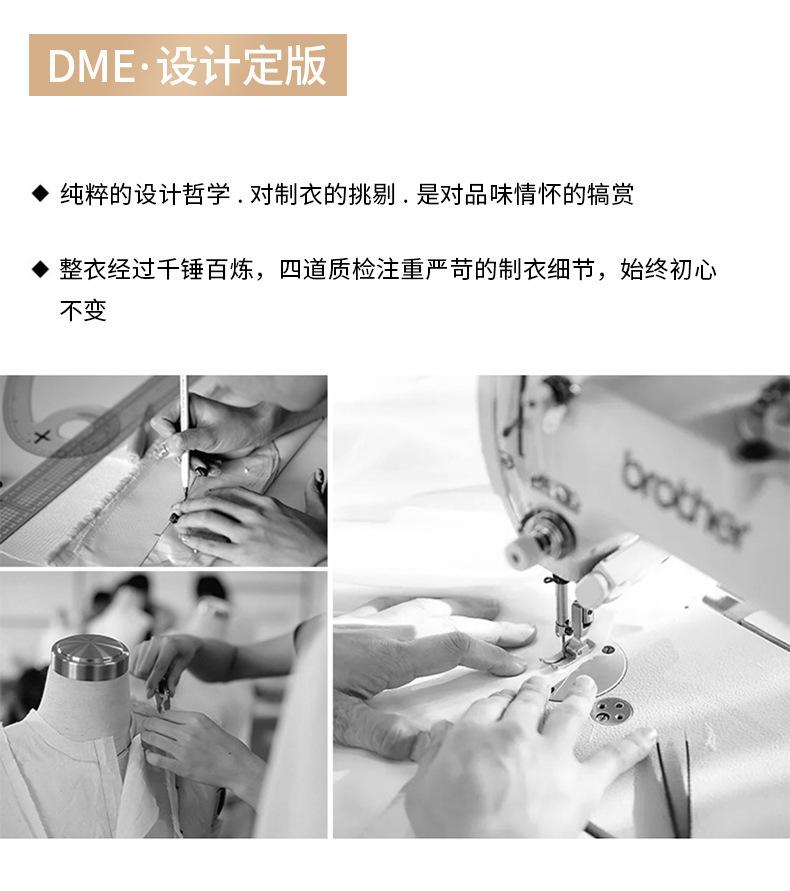 DME·设计定版

◆ 纯粹的设计哲学 . 对制衣的挑剔 . 是对品味情怀的犒赏

◆ 整衣经过千锤百炼，四道质检注重严苛的制衣细节，始终初心不变

brother