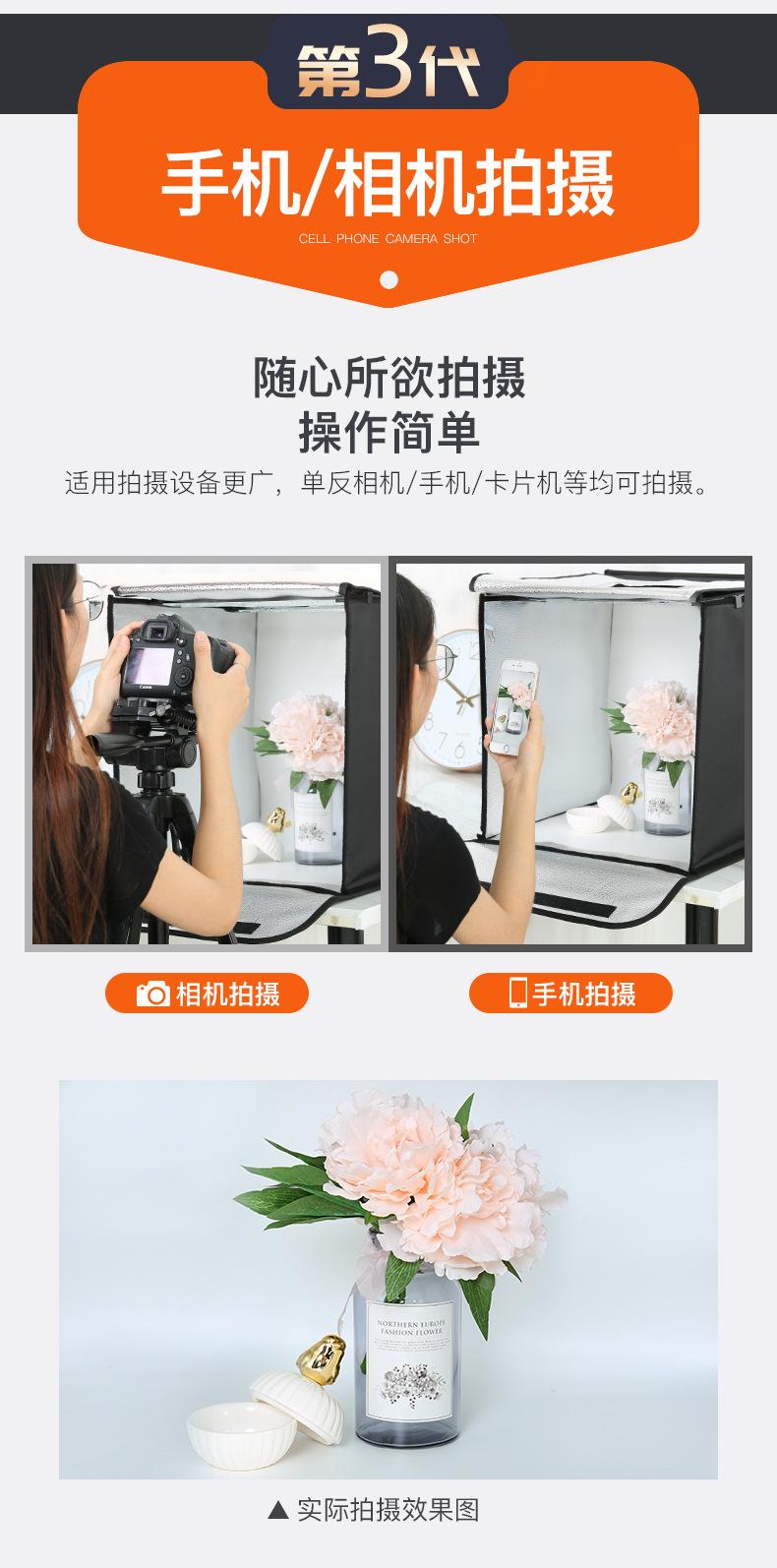 第3代

手机/相机拍摄

CELL PHONE CAMERA SHOT

随心所欲拍摄
操作简单

适用拍摄设备更广，单反相机/手机/卡片机等均可拍摄。

Canon

相机拍摄

手机拍摄

NORTHERN EUROPE
FASHION FLOWER

▲ 实际拍摄效果图