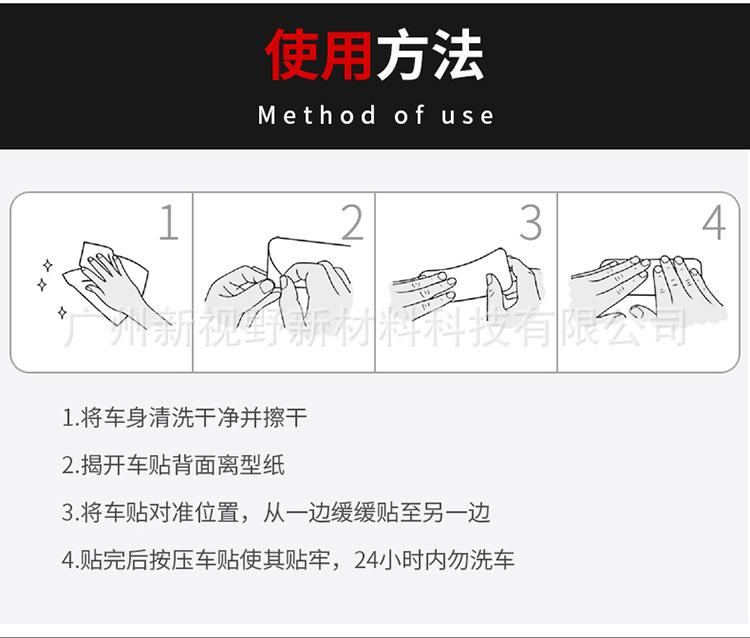 使用方法
Method of use

1

2

3

4

广州新视野新材料科技有限公司

1.将车身清洗干净并擦干

2.揭开车贴背面离型纸

3.将车贴对准位置，从一边缓缓贴至另一边

4.贴完后按压车贴使其贴牢，24小时内勿洗车