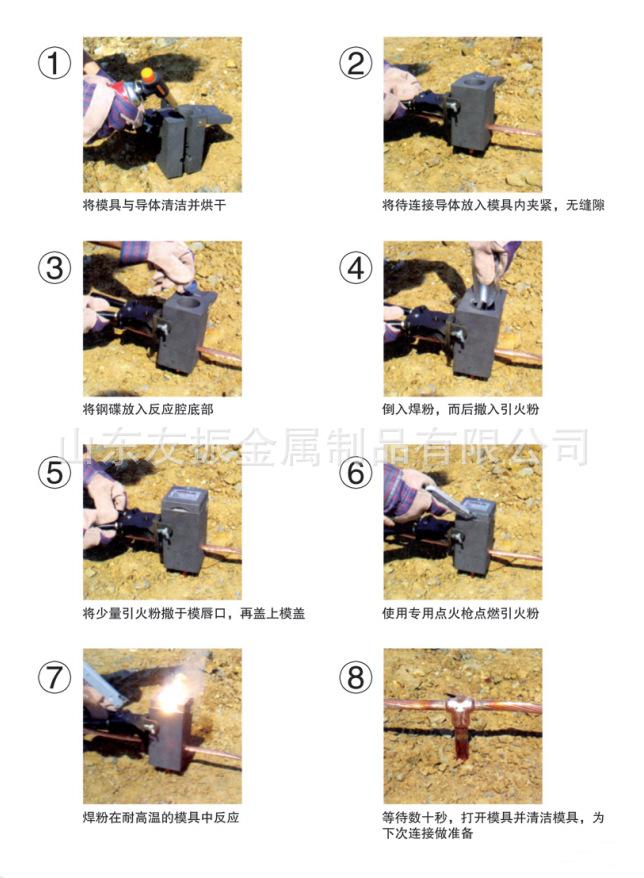 ①

将模具与导体清洁并烘干

②

将待连接导体放入模具内夹紧，无缝隙

③

将钢碟放入反应腔底部

④

倒入焊粉，而后撒入引火粉

山东友振金属制品有限公司

⑤

将少量引火粉撒于模唇口，再盖上模盖

⑥

使用专用点火枪点燃引火粉

⑦

焊粉在耐高温的模具中反应

⑧

等待数十秒，打开模具并清洁模具，为下次连接做准备