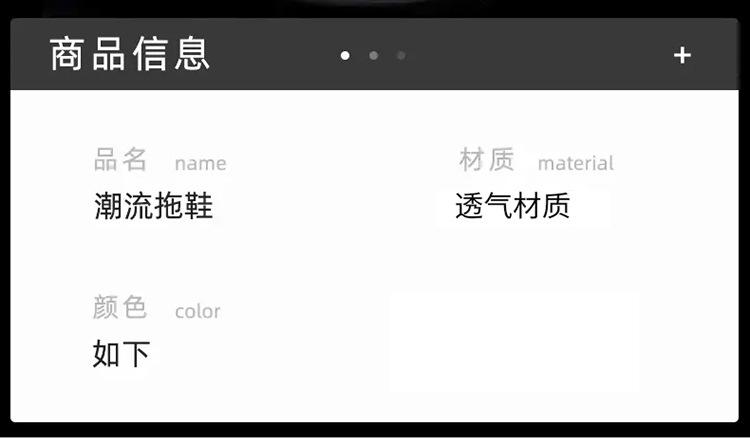 商品信息

+

品名 name
潮流拖鞋

材质 material
透气材质

颜色 color
如下