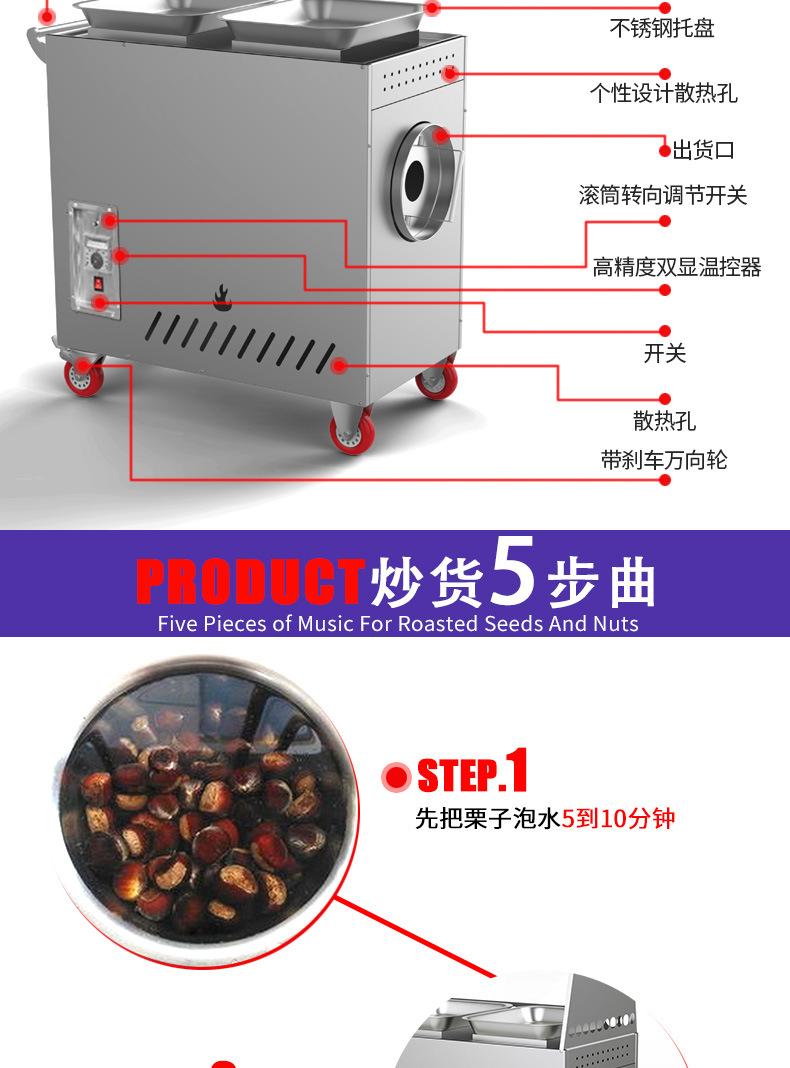 不锈钢托盘

个性设计散热孔

出货口

滚筒转向调节开关

高精度双显温控器

开关

散热孔

带刹车万向轮

PRODUCT炒货5步曲
Five Pieces of Music For Roasted Seeds And Nuts

STEP.1
先把栗子泡水5到10分钟