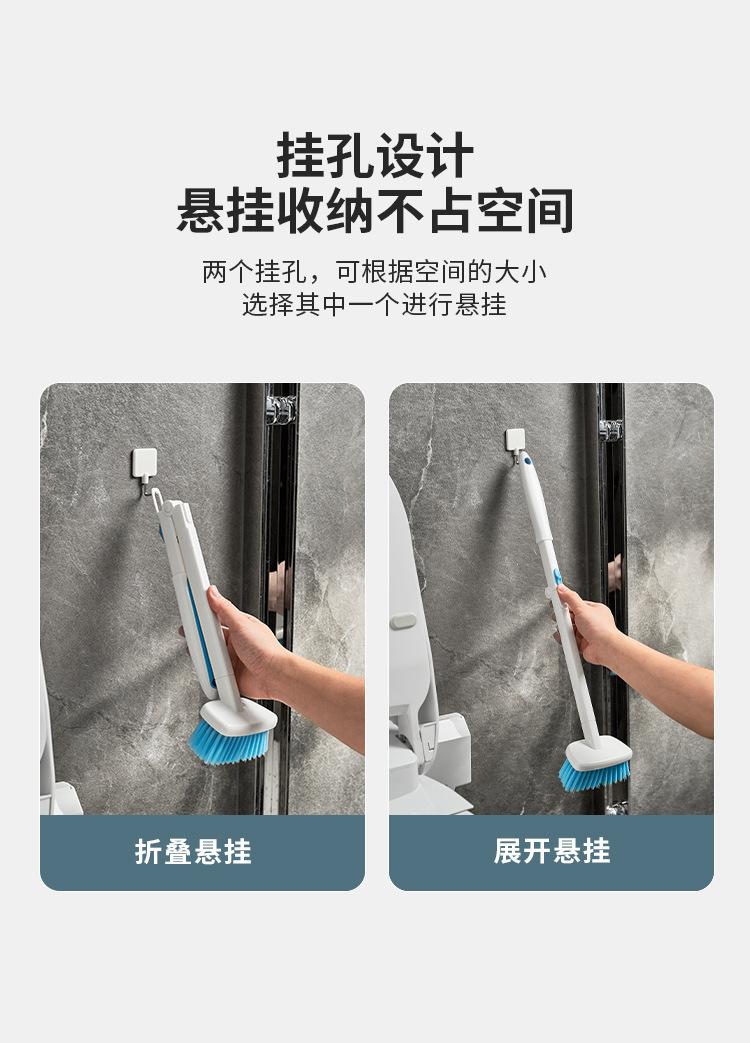 挂孔设计
悬挂收纳不占空间

两个挂孔，可根据空间的大小
选择其中一个进行悬挂

折叠悬挂

展开悬挂