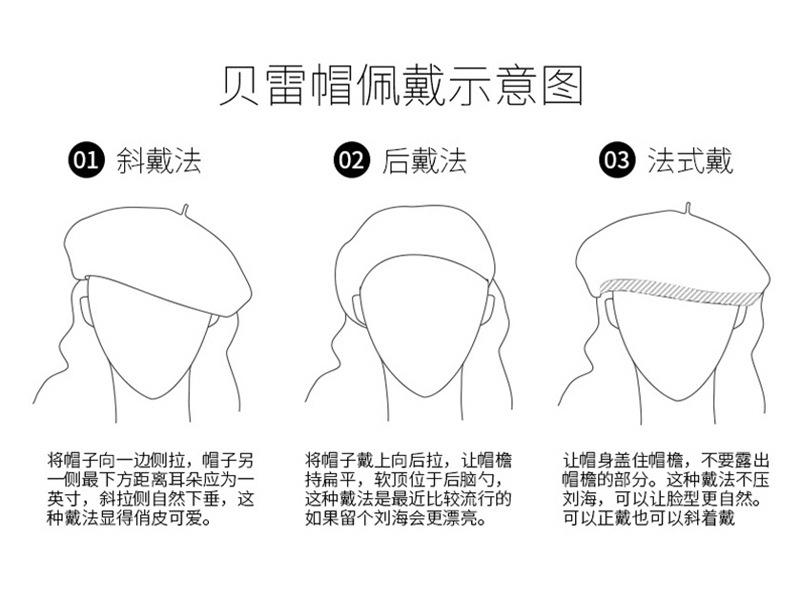 贝雷帽佩戴示意图

01 斜戴法

将帽子向一边侧拉，帽子另一侧最下方距离耳朵应为一英寸，斜拉侧自然下垂，这种戴法显得俏皮可爱。

02 后戴法

将帽子戴上向后拉，让帽檐持扁平，软顶位于后脑勺，这种戴法是最近比较流行的如果留个刘海会更漂亮。

03 法式戴

让帽身盖住帽檐，不要露出帽檐的部分。这种戴法不压刘海，可以让脸型更自然。可以正戴也可以斜着戴