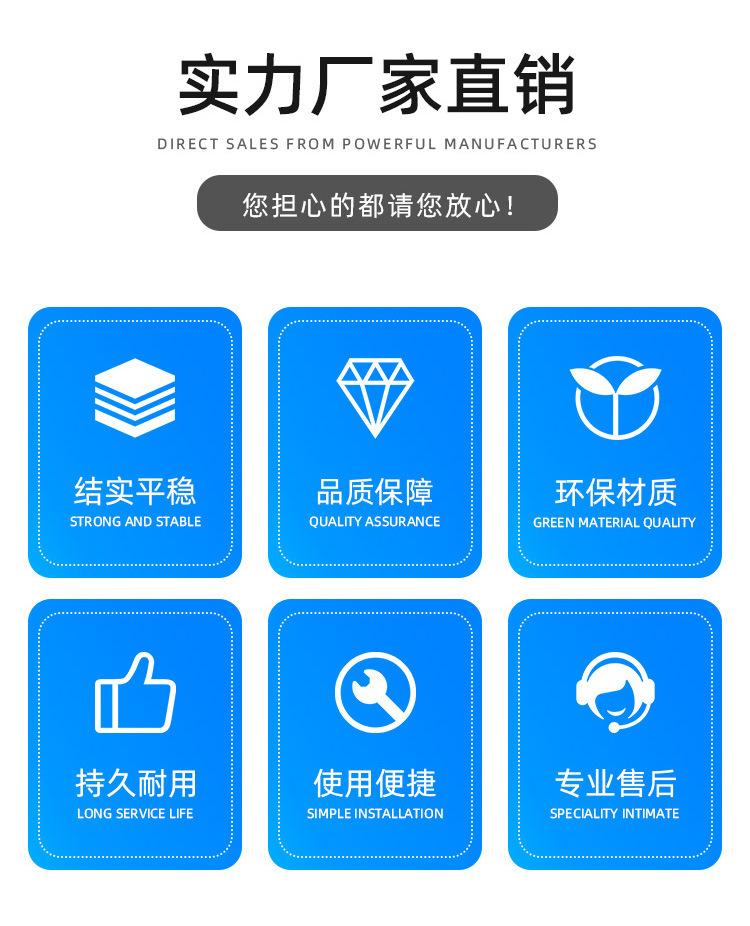 实力厂家直销

DIRECT SALES FROM POWERFUL MANUFACTURERS

您担心的都请您放心！

结实平稳
STRONG AND STABLE

品质保障
QUALITY ASSURANCE

环保材质
GREEN MATERIAL QUALITY

持久耐用
LONG SERVICE LIFE

使用便捷
SIMPLE INSTALLATION

专业售后
SPECIALITY INTIMATE