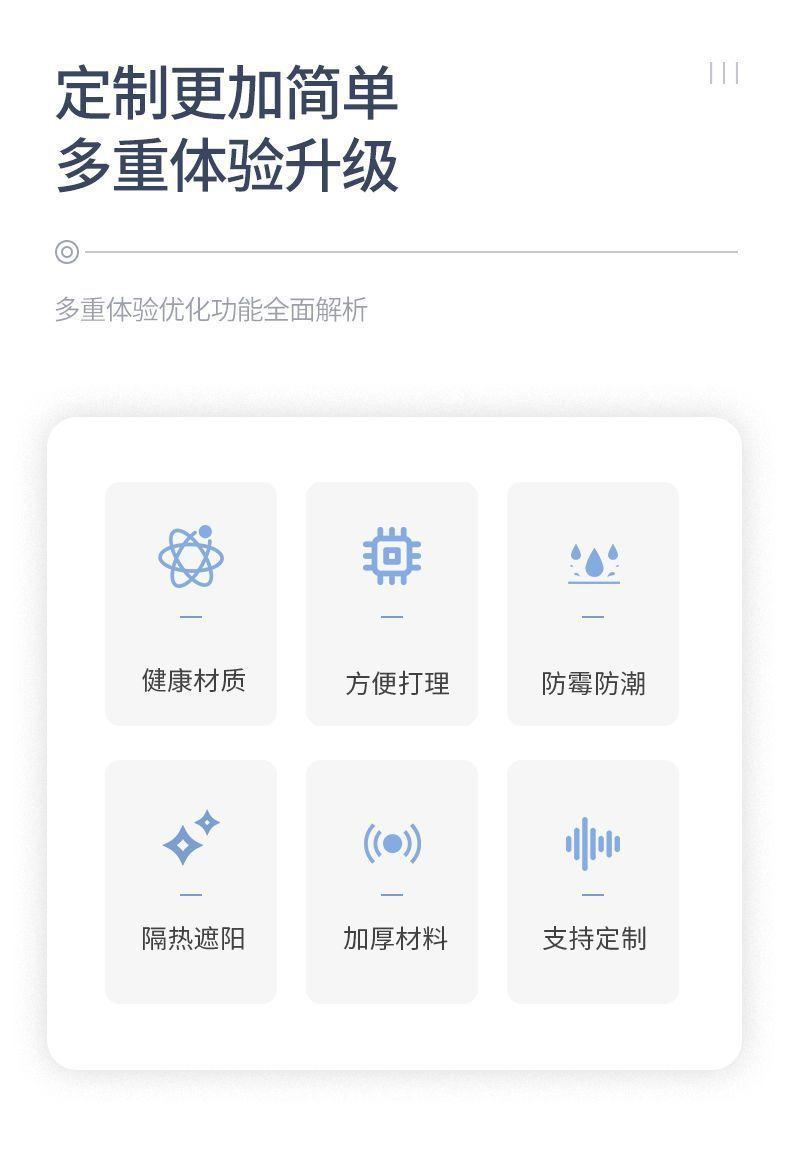 定制更加简单
多重体验升级

多重体验优化功能全面解析

健康材质

方便打理

防霉防潮

隔热遮阳

加厚材料

支持定制