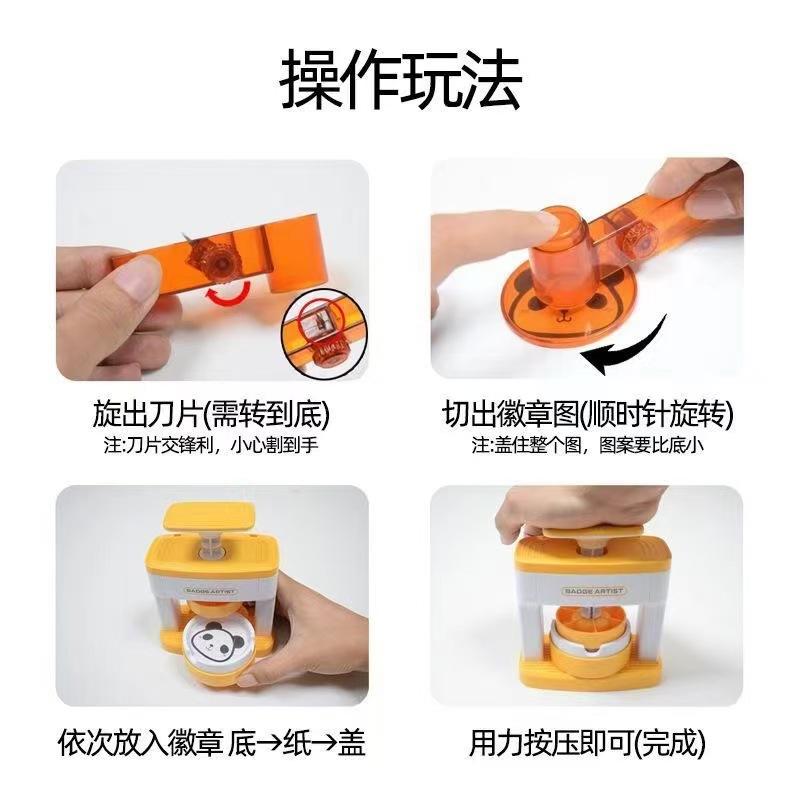 操作玩法

旋出刀片(需转到底)
注:刀片交锋利，小心割到手

切出徽章图(顺时针旋转)
注:盖住整个图，图案要比底小

BADGE ARTIST

依次放入徽章 底→纸→盖

BADGE ARTIST

用力按压即可(完成)