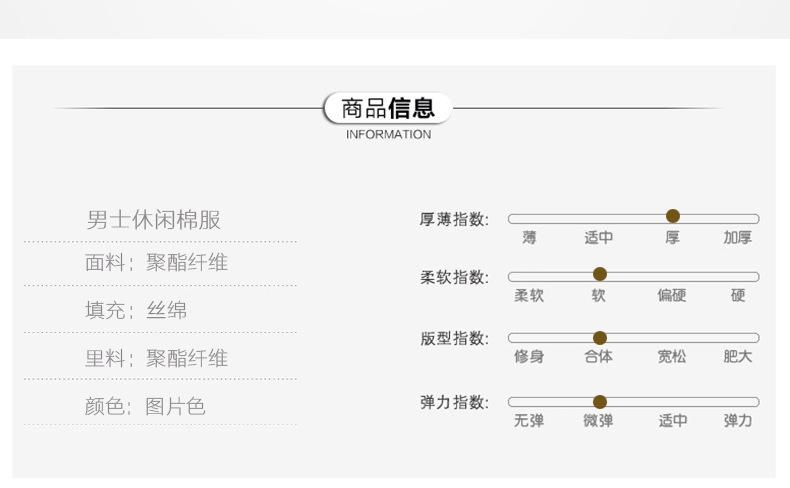 商品信息
INFORMATION

男士休闲棉服

面料：聚酯纤维

填充：丝绵

里料：聚酯纤维

颜色：图片色

厚薄指数：
薄 适中 厚 加厚

柔软指数：
柔软 软 偏硬 硬

版型指数：
修身 合体 宽松 肥大

弹力指数：
无弹 微弹 适中 弹力