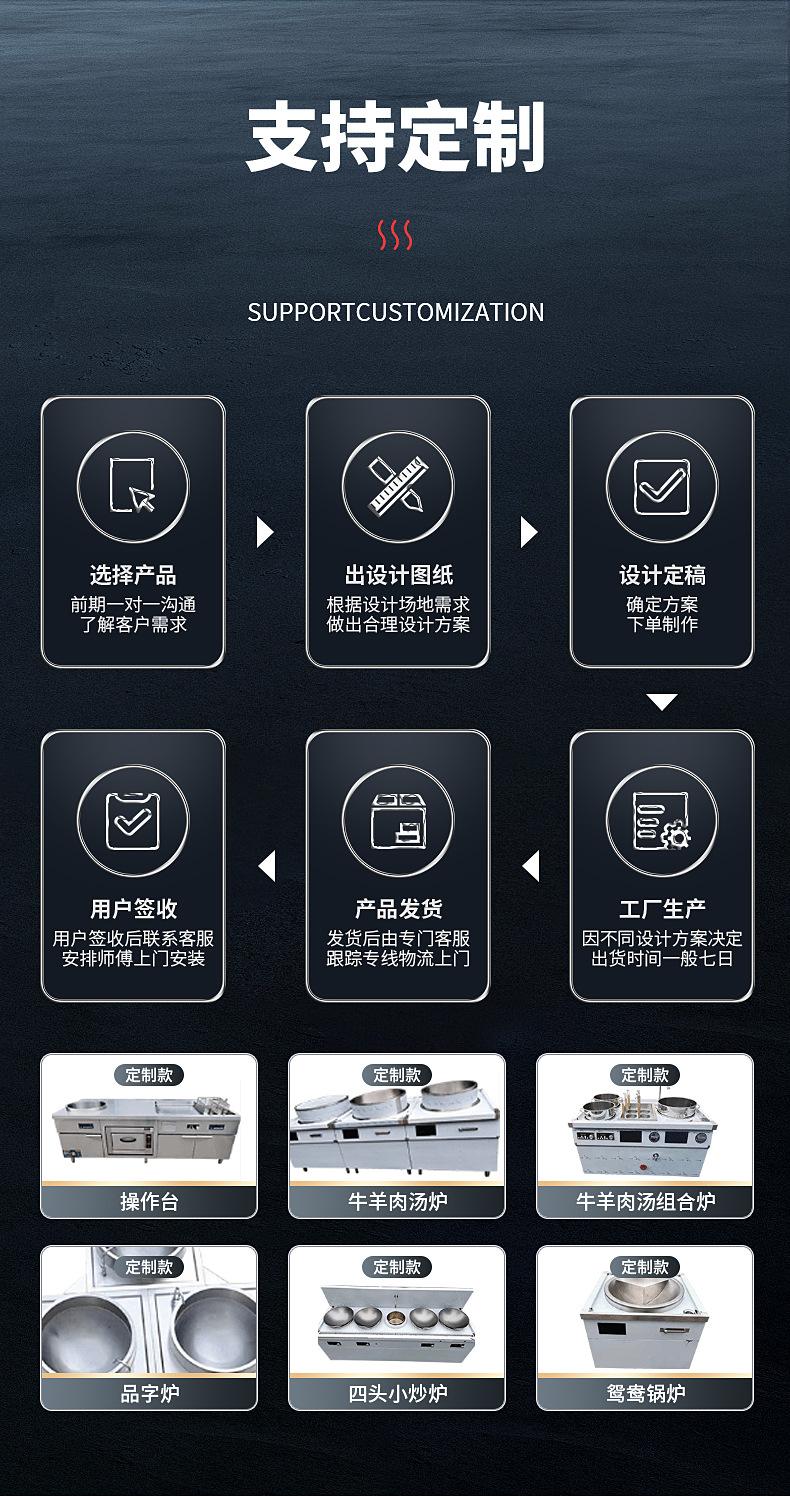 支持定制

SUPPORTCUSTOMIZATION

选择产品
前期一对一沟通
了解客户需求

出设计图纸
根据设计场地需求
做出合理设计方案

设计定稿
确定方案
下单制作

工厂生产
因不同设计方案决定
出货时间一般七日

产品发货
发货后由专门客服
跟踪专线物流上门

用户签收
用户签收后联系客服
安排师傅上门安装

定制款
操作台

定制款
牛羊肉汤炉

定制款
牛羊肉汤组合炉

定制款
品字炉

定制款
四头小炒炉

定制款
鸳鸯锅炉