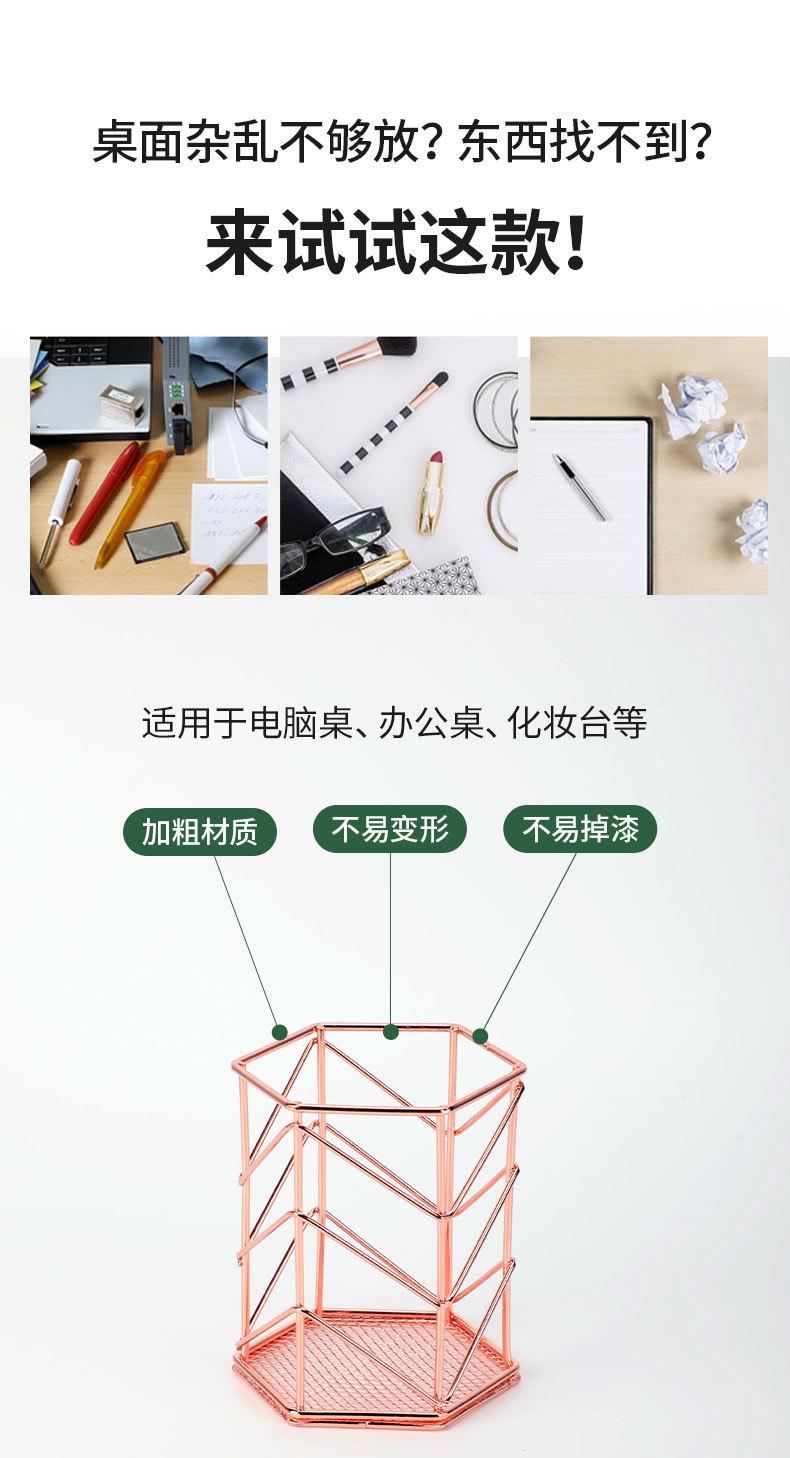 桌面杂乱不够放？东西找不到？

来试试这款！

适用于电脑桌、办公桌、化妆台等

加粗材质

不易变形

不易掉漆