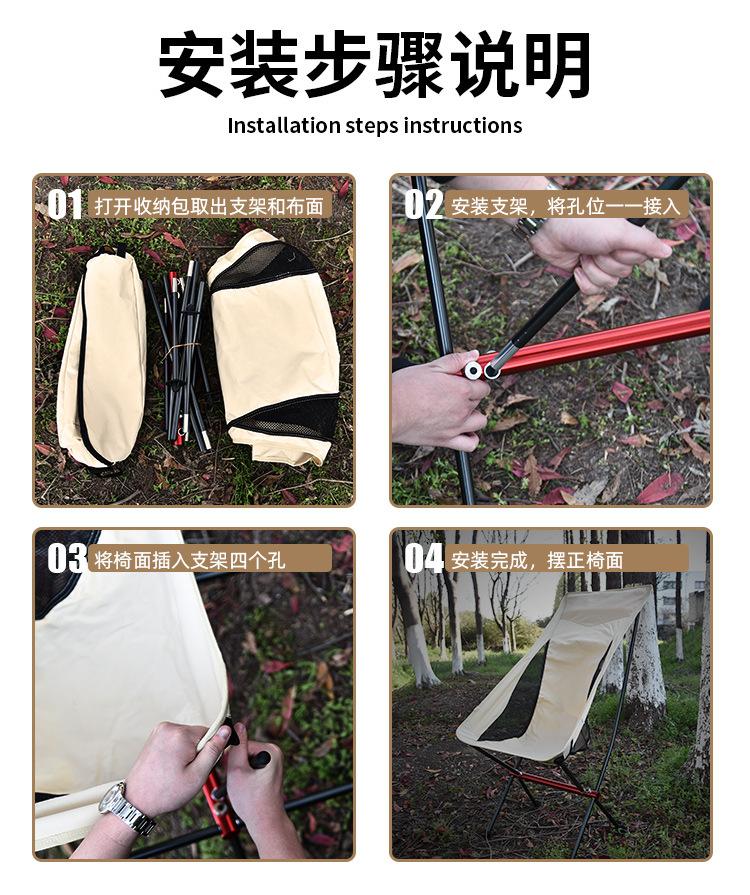 安装步骤说明

Installation steps instructions

01 打开收纳包取出支架和布面

02 安装支架，将孔位一一接入

03 将椅面插入支架四个孔

04 安装完成，摆正椅面