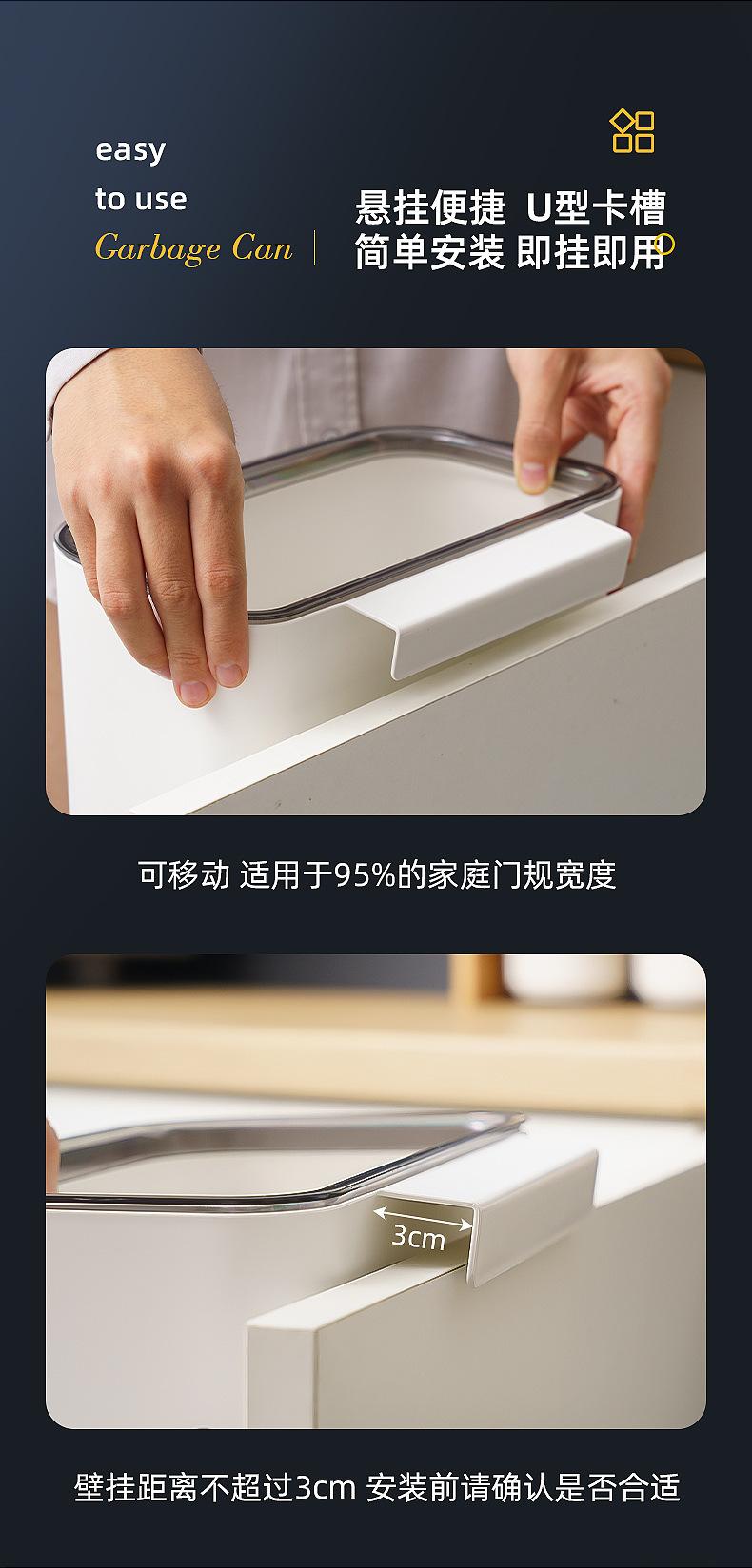 easy
to use
Garbage Can

悬挂便捷 U型卡槽
简单安装 即挂即用

可移动 适用于95%的家庭门规宽度

3cm

壁挂距离不超过3cm 安装前请确认是否合适