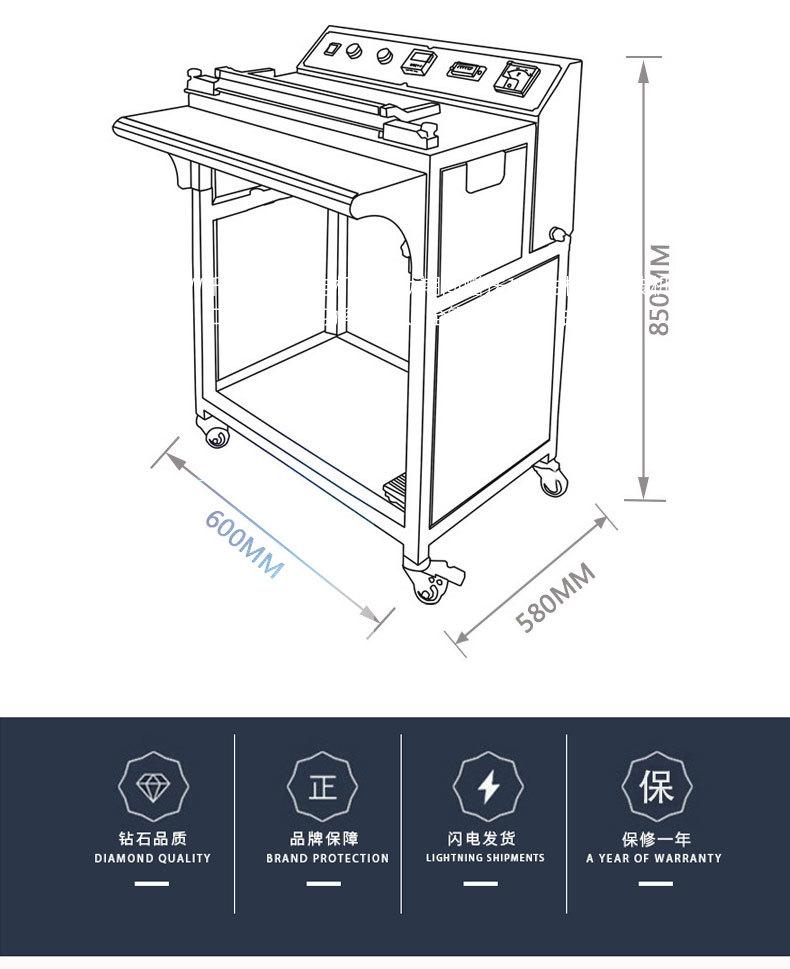 850MM

600MM

580MM

正

保

钻石品质
DIAMOND QUALITY

品牌保障
BRAND PROTECTION

闪电发货
LIGHTNING SHIPMENTS

保修一年
A YEAR OF WARRANTY