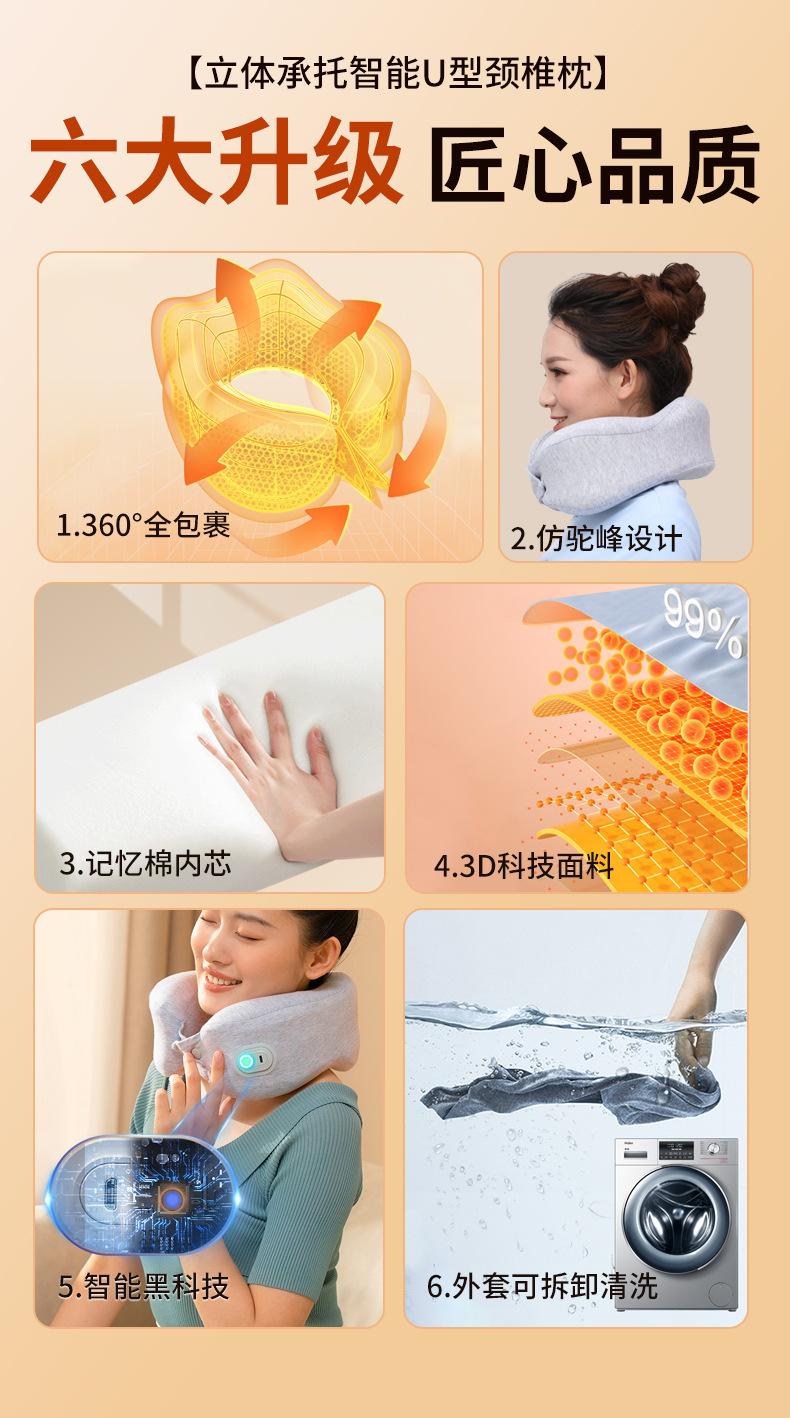 【立体承托智能U型颈椎枕】

六大升级 匠心品质

1.360°全包裹

2.仿驼峰设计

3.记忆棉内芯

99%

4.3D科技面料

5.智能黑科技

6.外套可拆卸清洗