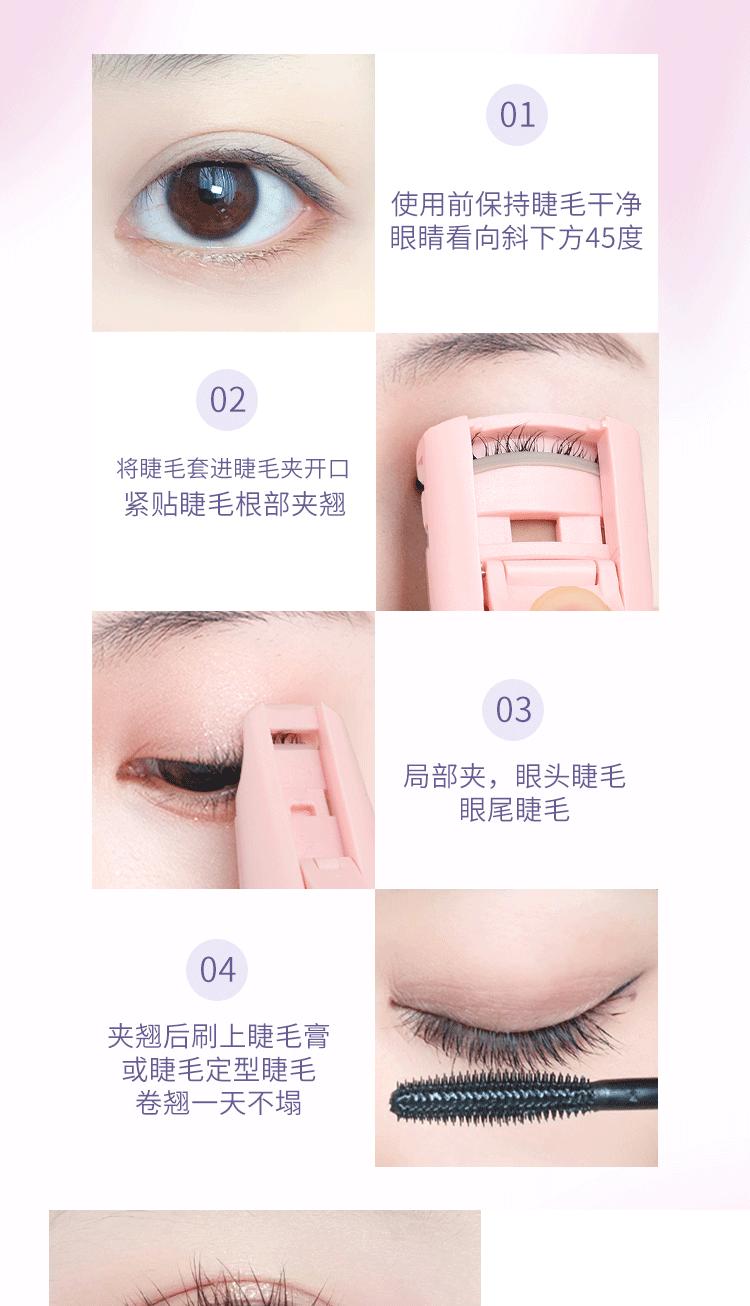 01

使用前保持睫毛干净
眼睛看向斜下方45度

02

将睫毛套进睫毛夹开口
紧贴睫毛根部夹翘

03

局部夹，眼头睫毛
眼尾睫毛

04

夹翘后刷上睫毛膏
或睫毛定型睫毛
卷翘一天不塌