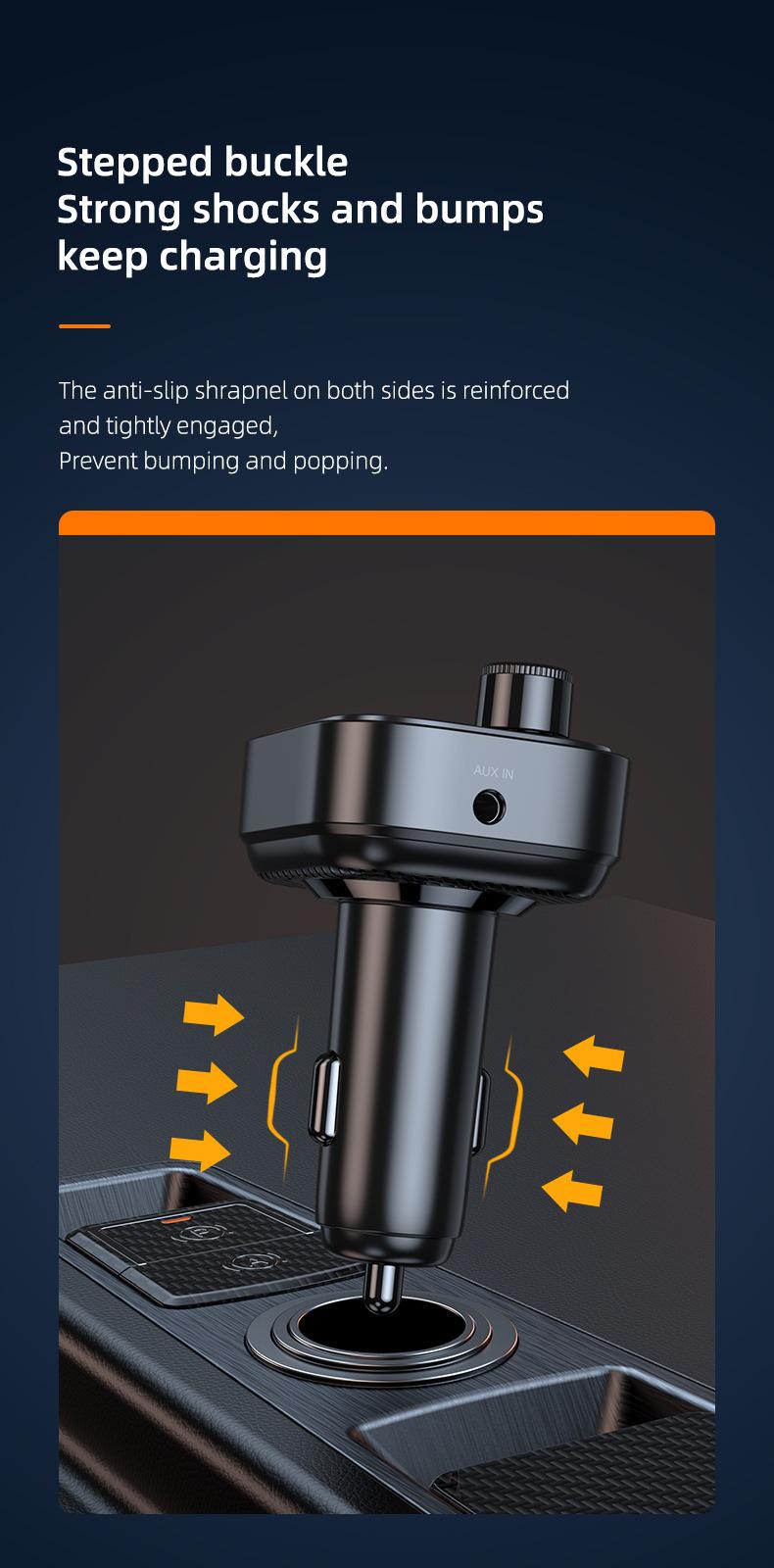 Stepped buckle
Strong shocks and bumps
keep charging

The anti-slip shrapnel on both sides is reinforced and tightly engaged,
Prevent bumping and popping.

AUX IN