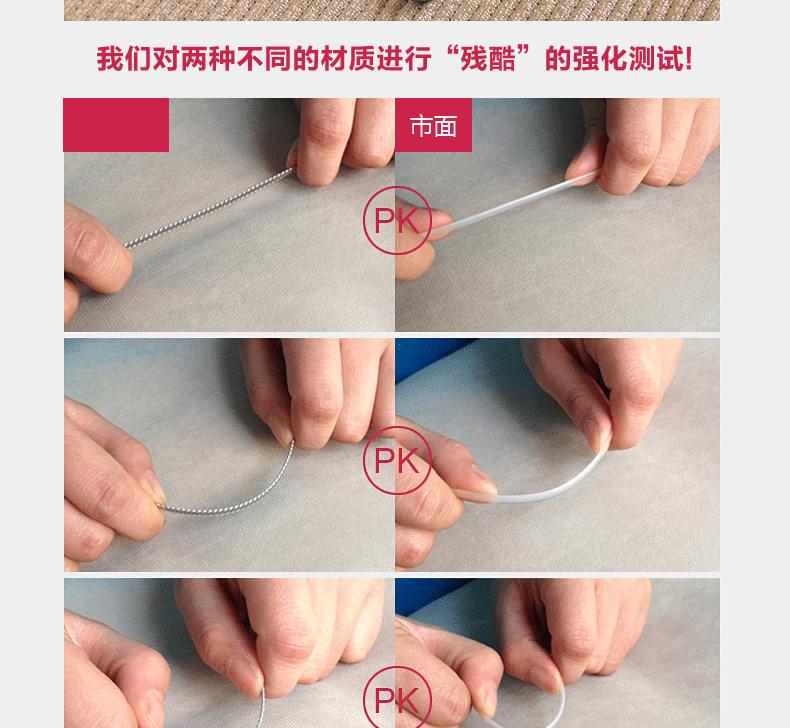 我们对两种不同的材质进行“残酷”的强化测试!

市面

PK

PK

PK