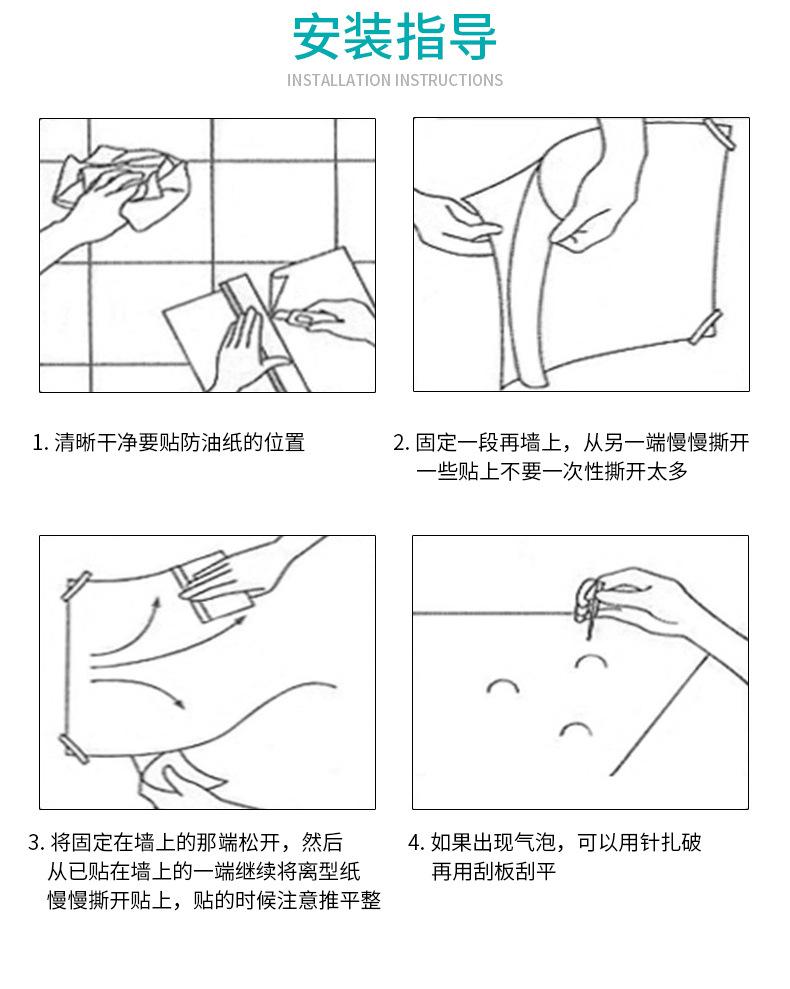 安装指导
INSTALLATION INSTRUCTIONS

1. 清晰干净要贴防油纸的位置

2. 固定一段再墙上，从另一端慢慢撕开一些贴上不要一次性撕开太多

3. 将固定在墙上的那端松开，然后从已贴在墙上的一端继续将离型纸慢慢撕开贴上，贴的时候注意推平整

4. 如果出现气泡，可以用针扎破再用刮板刮平