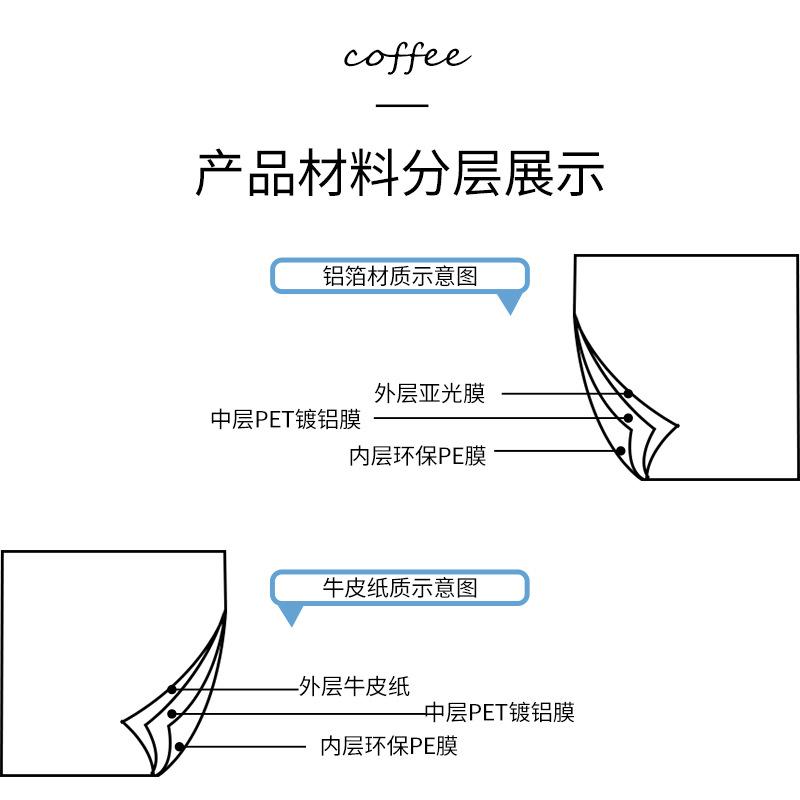 coffee

产品材料分层展示

铝箔材质示意图

外层亚光膜

中层PET镀铝膜

内层环保PE膜

牛皮纸质示意图

外层牛皮纸

中层PET镀铝膜

内层环保PE膜